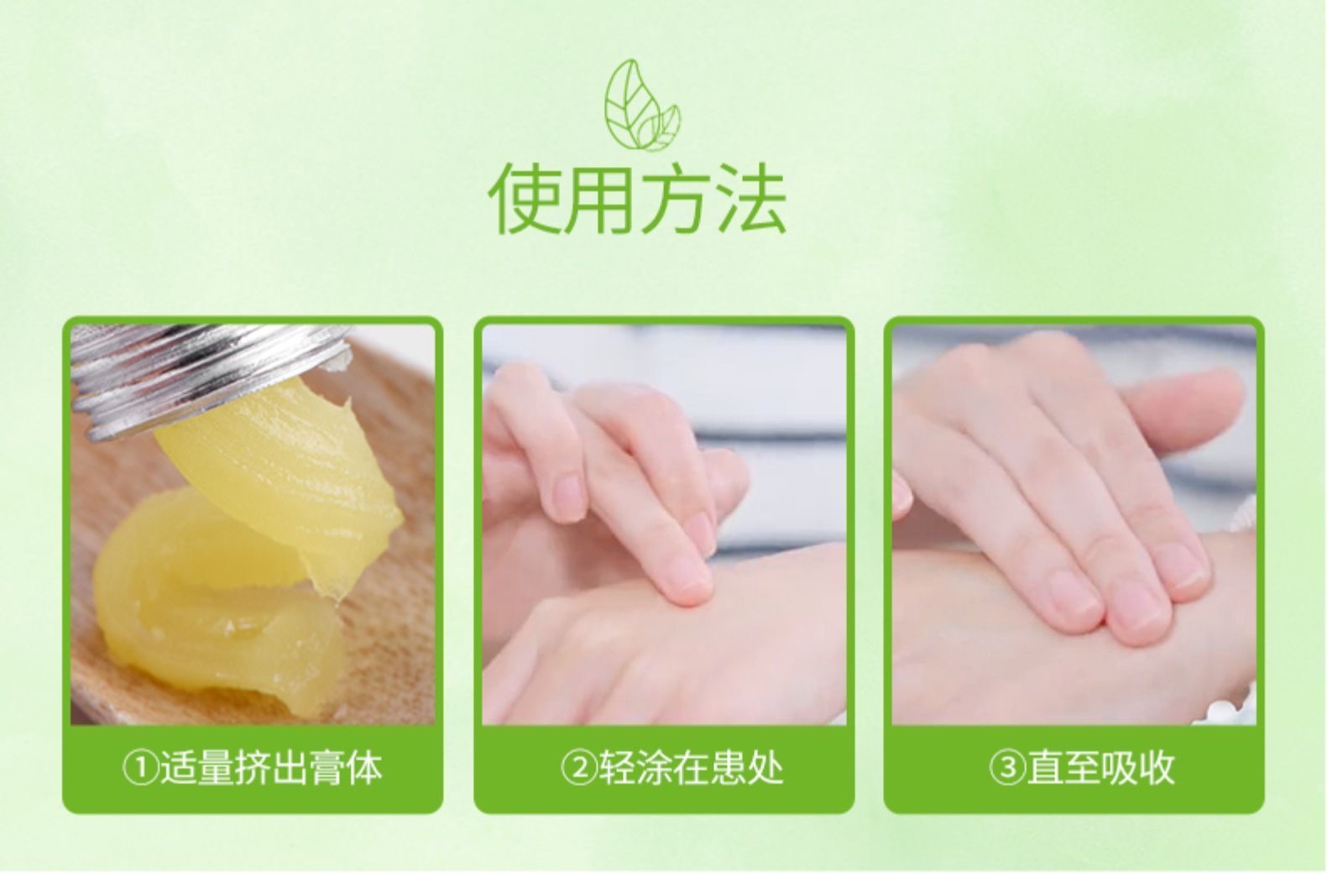 使用方法

①适量挤出膏体

②轻涂在患处

③直至吸收