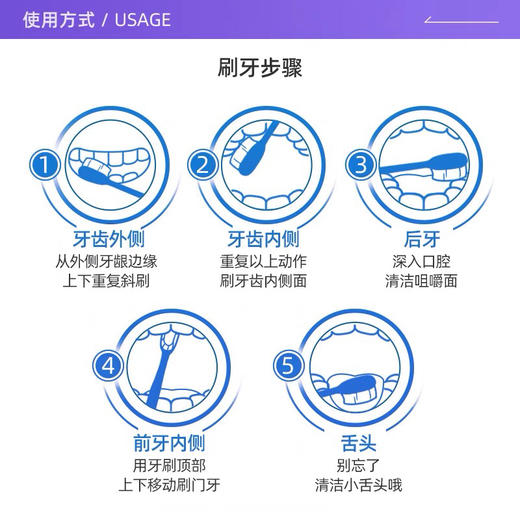 使用方式 / USAGE

刷牙步骤

1
牙齿外侧
从外侧牙龈边缘
上下重复斜刷

2
牙齿内侧
重复以上动作
刷牙齿内侧面

3
后牙
深入口腔
清洁咀嚼面

4
前牙内侧
用牙刷顶部
上下移动刷门牙

5
舌头
别忘了
清洁小舌头哦