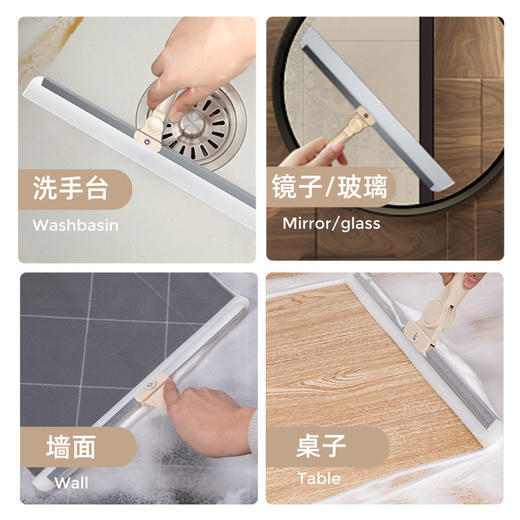 洗手台
Washbasin

镜子/玻璃
Mirror/glass

墙面
Wall

桌子
Table