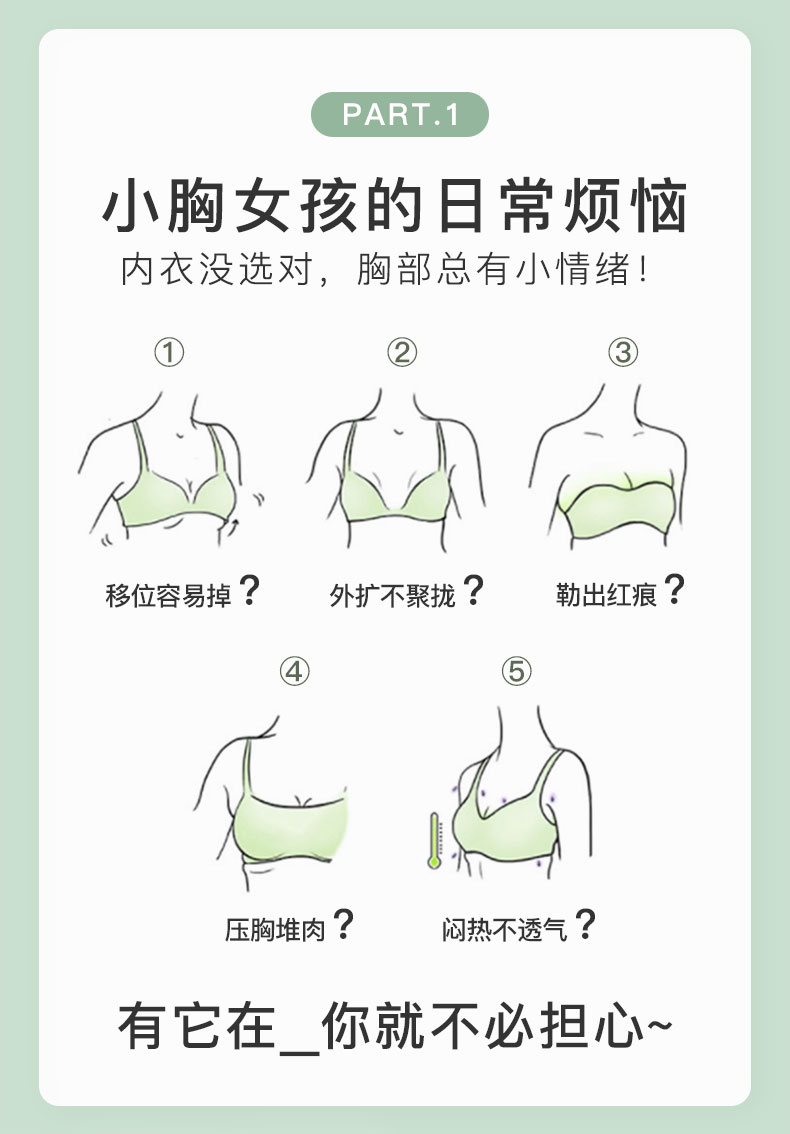 PART.1

小胸女孩的日常烦恼

内衣没选对，胸部总有小情绪！

①

移位容易掉？

②

外扩不聚拢？

③

勒出红痕？

④

压胸堆肉？

⑤

闷热不透气？

有它在_你就不必担心~