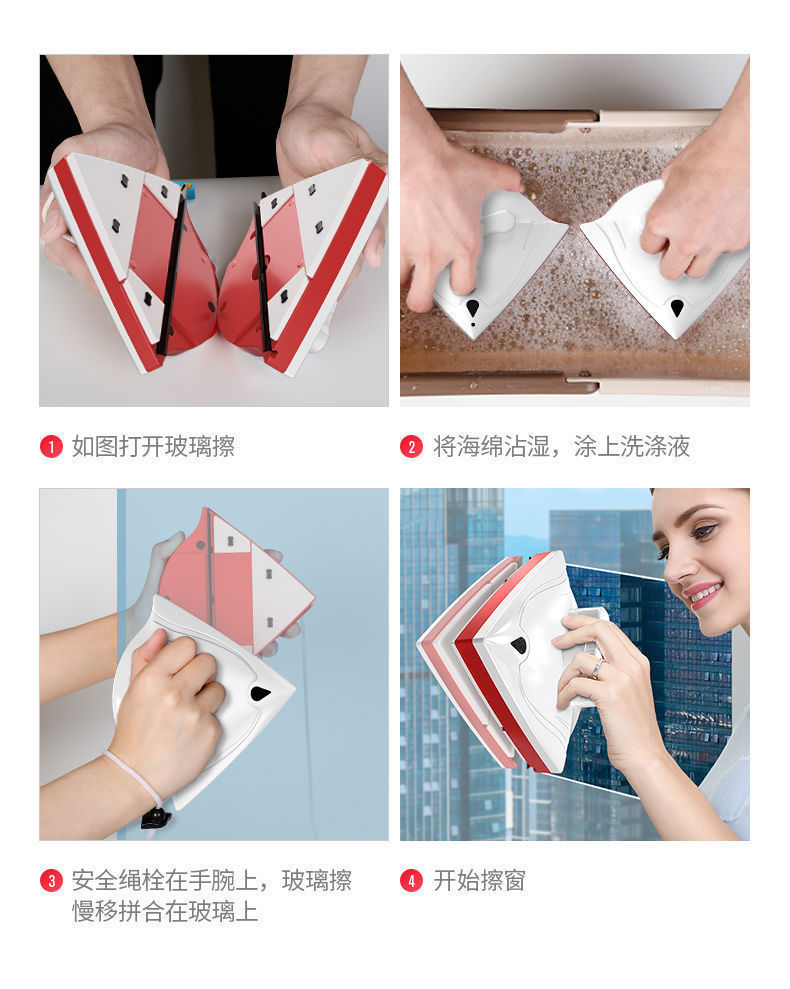 1 如图打开玻璃擦

2 将海绵沾湿，涂上洗涤液

3 安全绳栓在手腕上，玻璃擦慢移拼合在玻璃上

4 开始擦窗