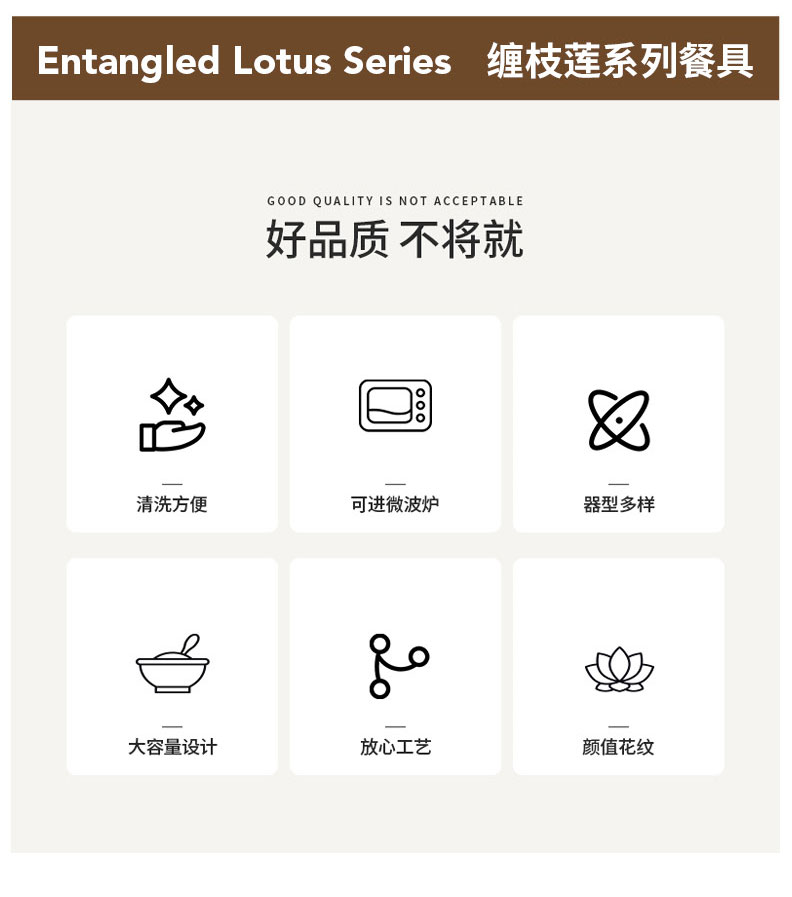 Entangled Lotus Series 缠枝莲系列餐具

GOOD QUALITY IS NOT ACCEPTABLE

好品质 不将就

清洗方便

可进微波炉

器型多样

大容量设计

放心工艺

颜值花纹