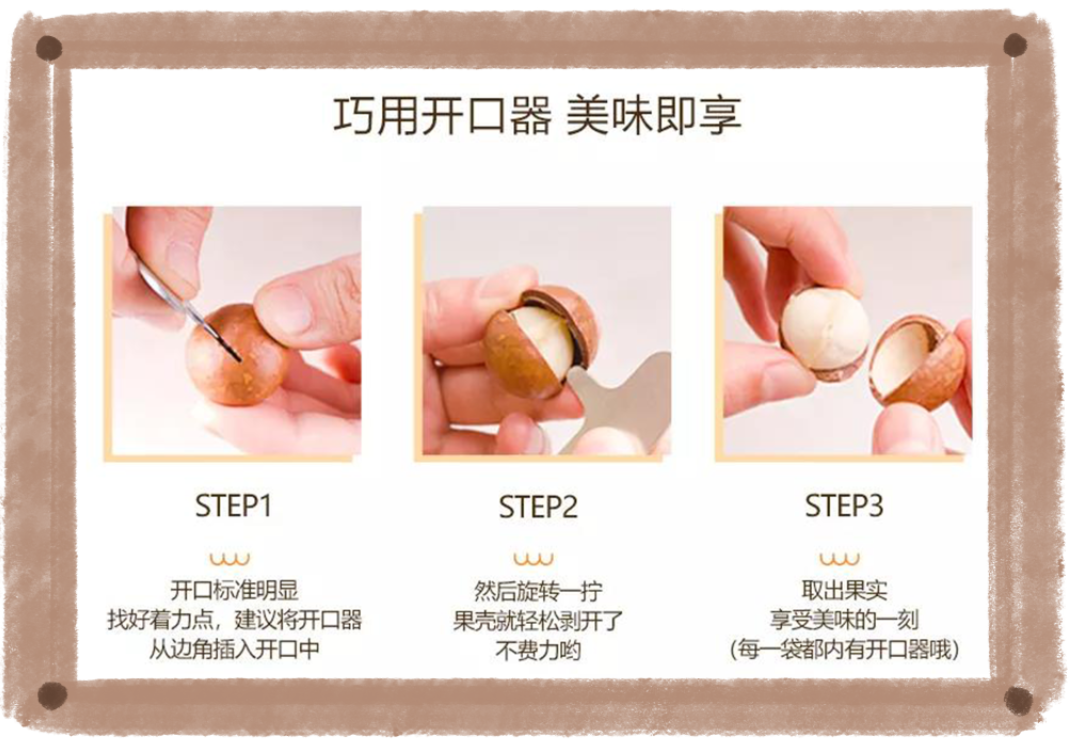 巧用开口器 美味即享

STEP1

开口标准明显
找好着力点，建议将开口器
从边角插入开口中

STEP2

然后旋转一拧
果壳就轻松剥开了
不费力哟

STEP3

取出果实
享受美味的一刻
(每一袋都内有开口器哦)