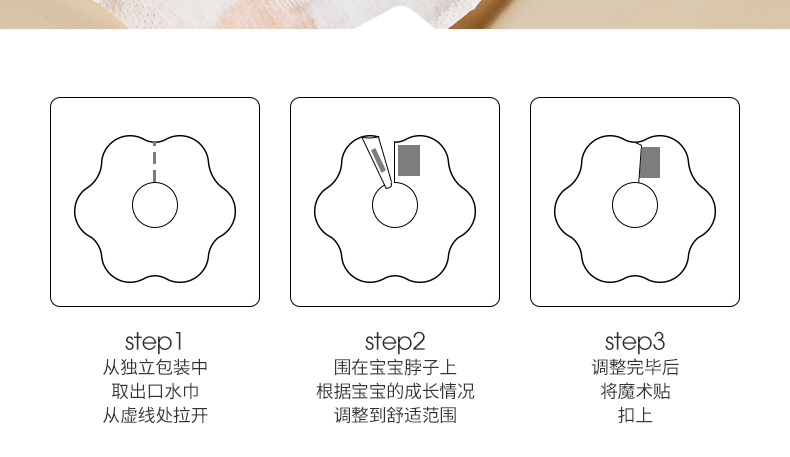 step1
从独立包装中
取出口水巾
从虚线处拉开

step2
围在宝宝脖子上
根据宝宝的成长情况
调整到舒适范围

step3
调整完毕后
将魔术贴
扣上