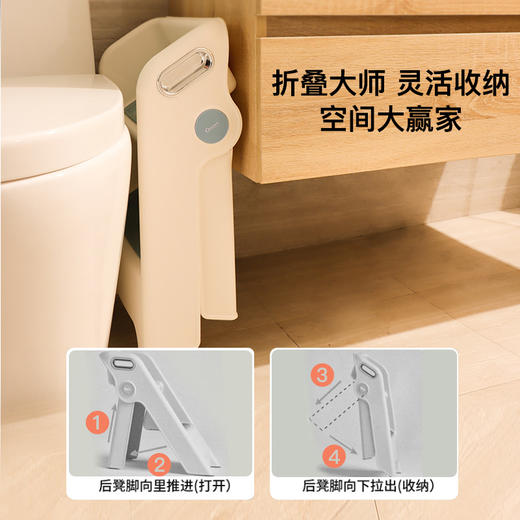 折叠大师 灵活收纳
空间大赢家

1
2
后凳脚向里推进(打开)

3
4
后凳脚向下拉出(收纳)