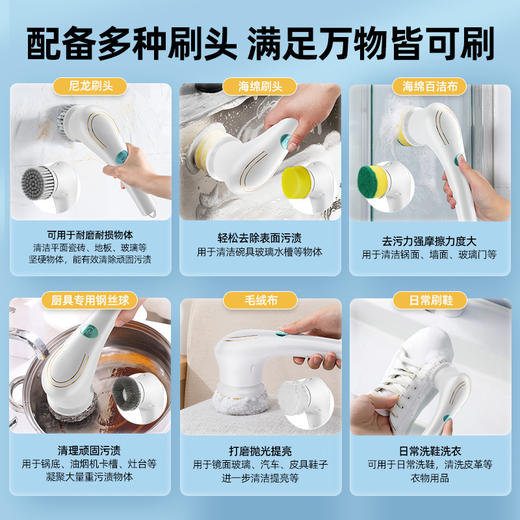 配备多种刷头 满足万物皆可刷

尼龙刷头

可用于耐磨耐损物体
清洁平面瓷砖、地板、玻璃等坚硬物体，能有效清除顽固污渍

海绵刷头

轻松去除表面污渍
用于清洁碗具玻璃水槽等物体

海绵百洁布

去污力强摩擦力度大
用于清洁锅面、墙面、玻璃门等

厨具专用钢丝球

清理顽固污渍
用于锅底、油烟机卡槽、灶台等凝聚大量重污渍物体

毛绒布

打磨抛光提亮
用于镜面玻璃、汽车、皮具鞋子进一步清洁提亮等

日常刷鞋

日常洗鞋洗衣
可用于日常洗鞋，清洗皮革等衣物用品