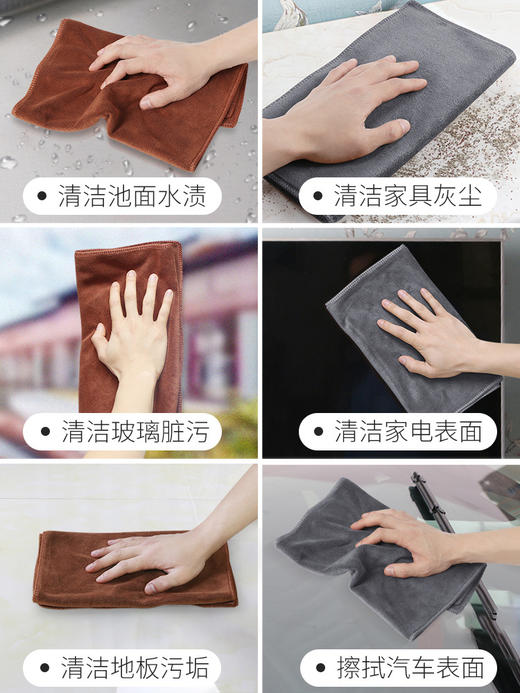 • 清洁池面水渍

• 清洁家具灰尘

• 清洁玻璃脏污

• 清洁家电表面

• 清洁地板污垢

• 擦拭汽车表面