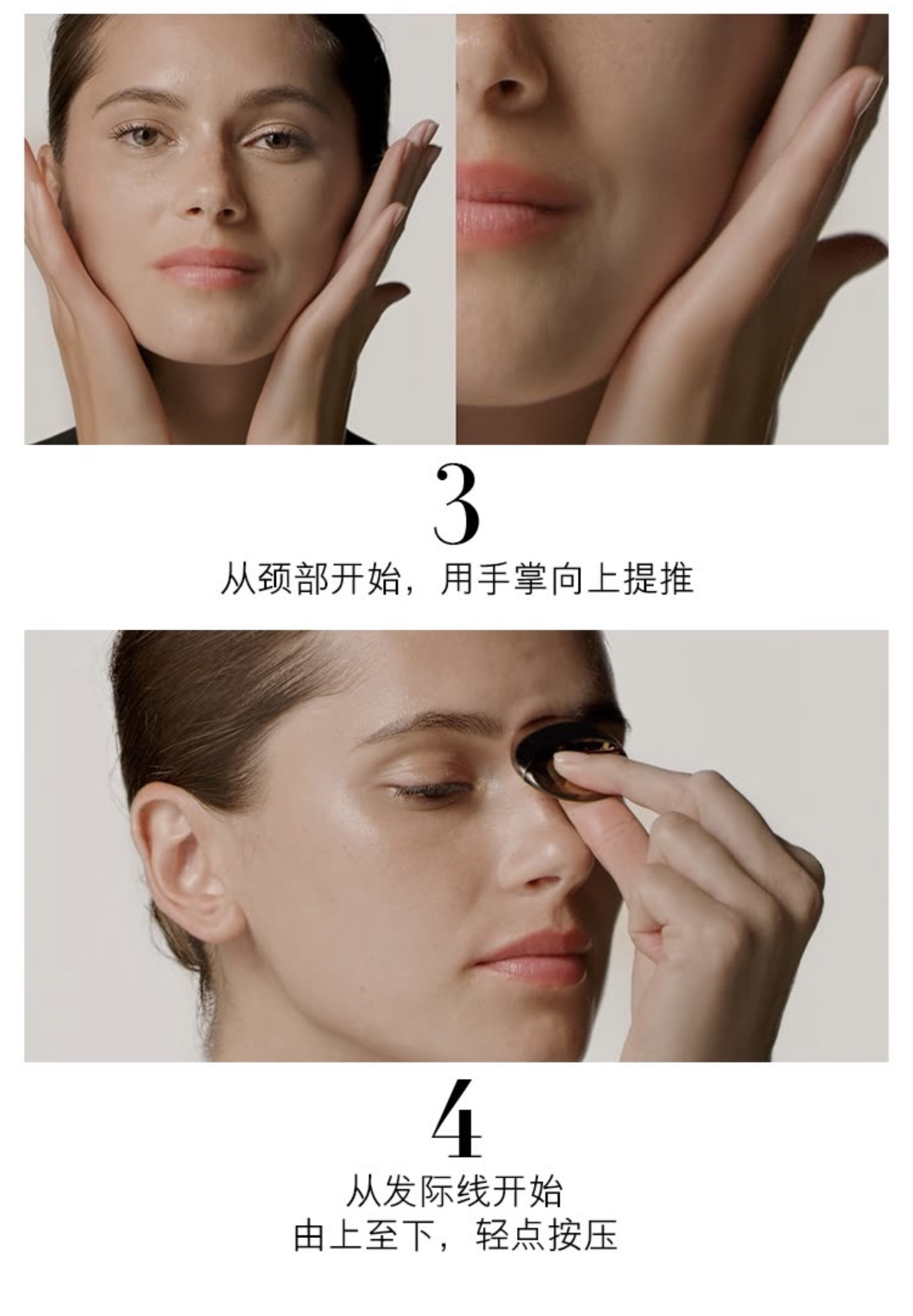 3
从颈部开始，用手掌向上提推

4
从发际线开始
由上至下，轻点按压