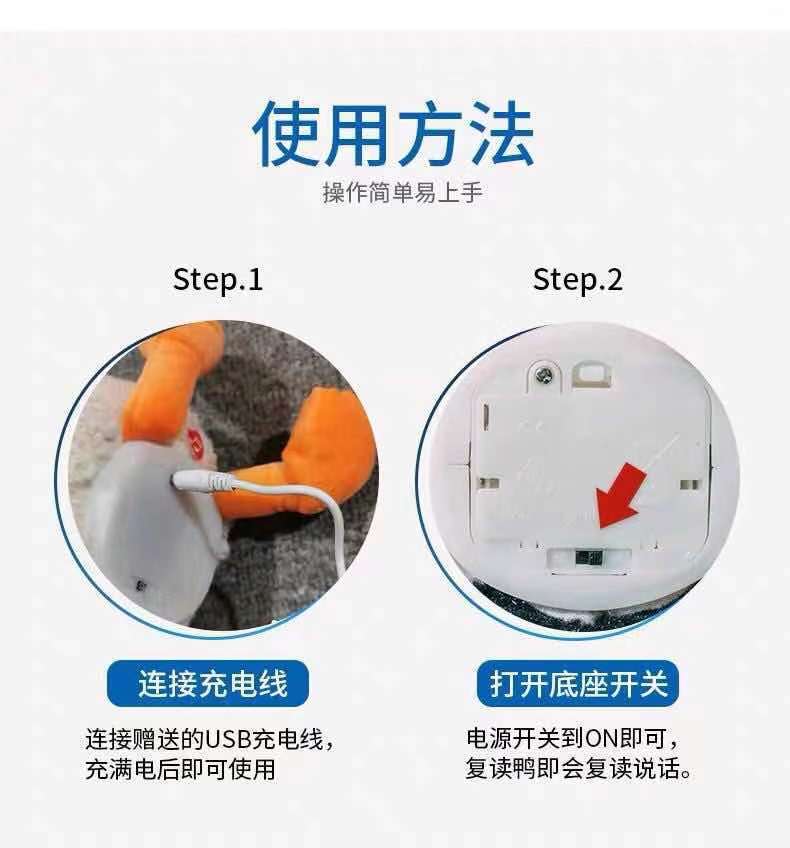 使用方法

操作简单易上手

Step.1

连接充电线

连接赠送的USB充电线，充满电后即可使用

Step.2

打开底座开关

电源开关到ON即可，复读鸭即会复读说话。