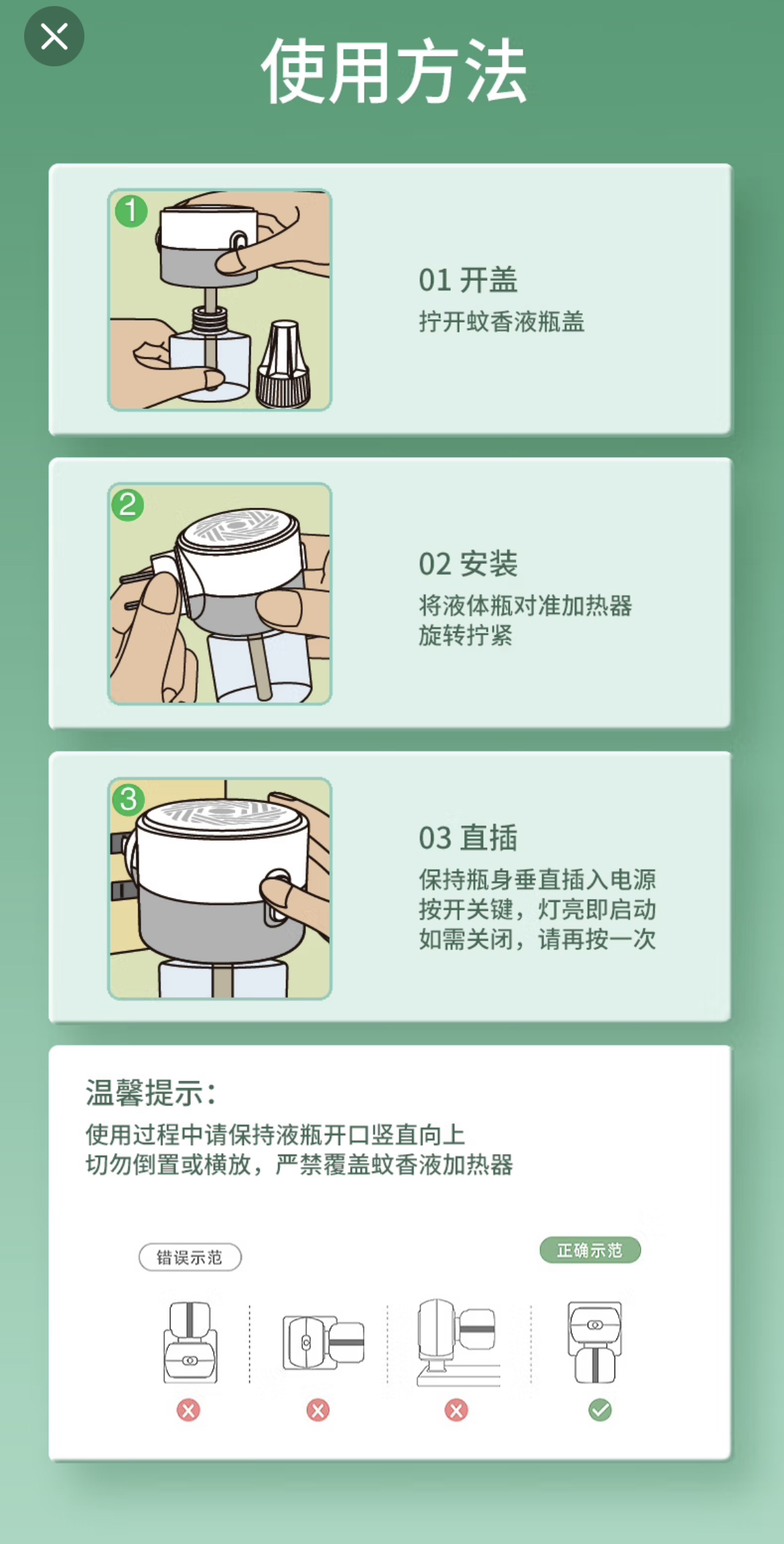 使用方法

1

01 开盖
拧开蚊香液瓶盖

2

02 安装
将液体瓶对准加热器
旋转拧紧

3

03 直插
保持瓶身垂直插入电源
按开关键，灯亮即启动
如需关闭，请再按一次

温馨提示：
使用过程中请保持液瓶开口竖直向上
切勿倒置或横放，严禁覆盖蚊香液加热器

错误示范

正确示范