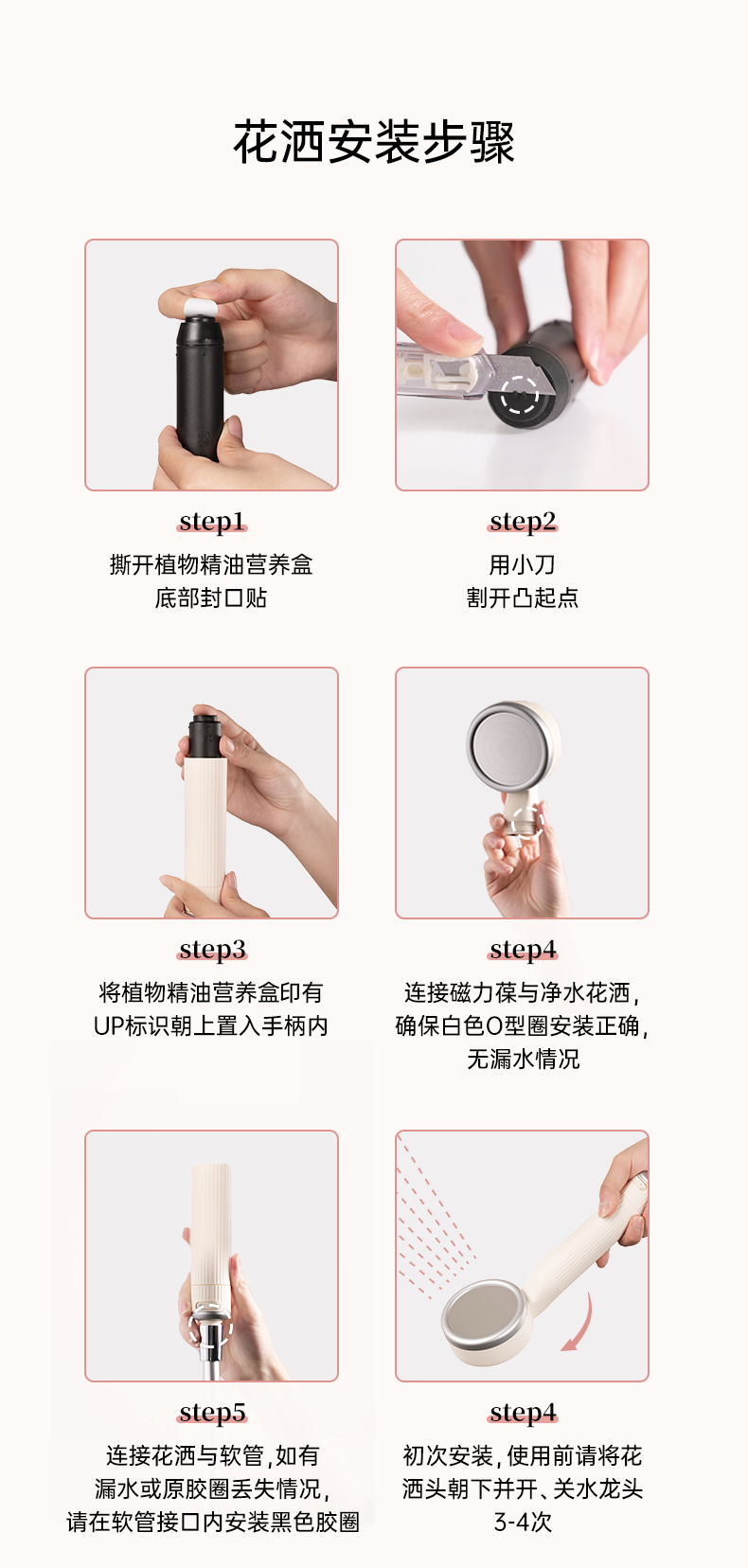 花洒安装步骤

step1
撕开植物精油营养盒底部封口贴

step2
用小刀割开凸起点

step3
将植物精油营养盒印有UP标识朝上置入手柄内

step4
连接磁力葆与净水花洒，确保白色O型圈安装正确，无漏水情况

step5
连接花洒与软管，如有漏水或原胶圈丢失情况，请在软管接口内安装黑色胶圈

step4
初次安装，使用前请将花洒头朝下并开、关水龙头3-4次