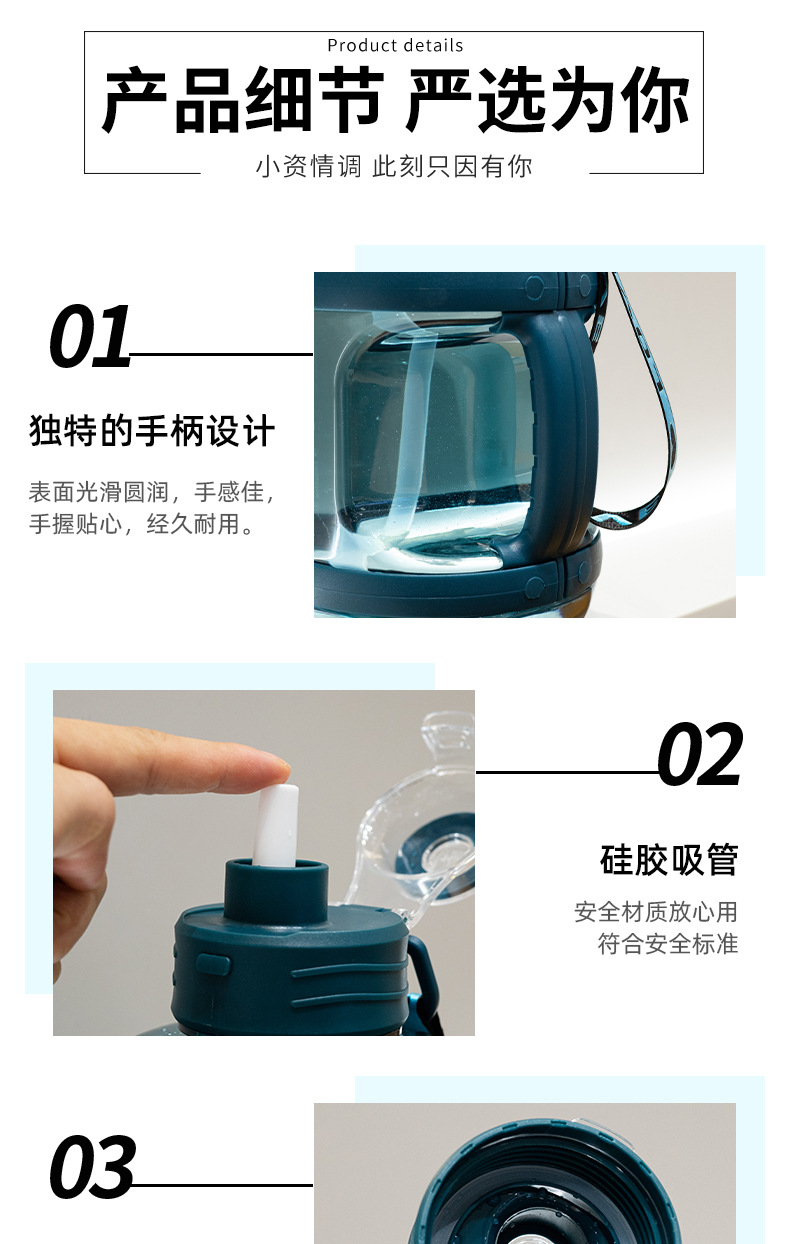 Product details

产品细节 严选为你

小资情调 此刻只因有你

01

独特的手柄设计

表面光滑圆润，手感佳，手握贴心，经久耐用。

02

硅胶吸管

安全材质放心用
符合安全标准

03