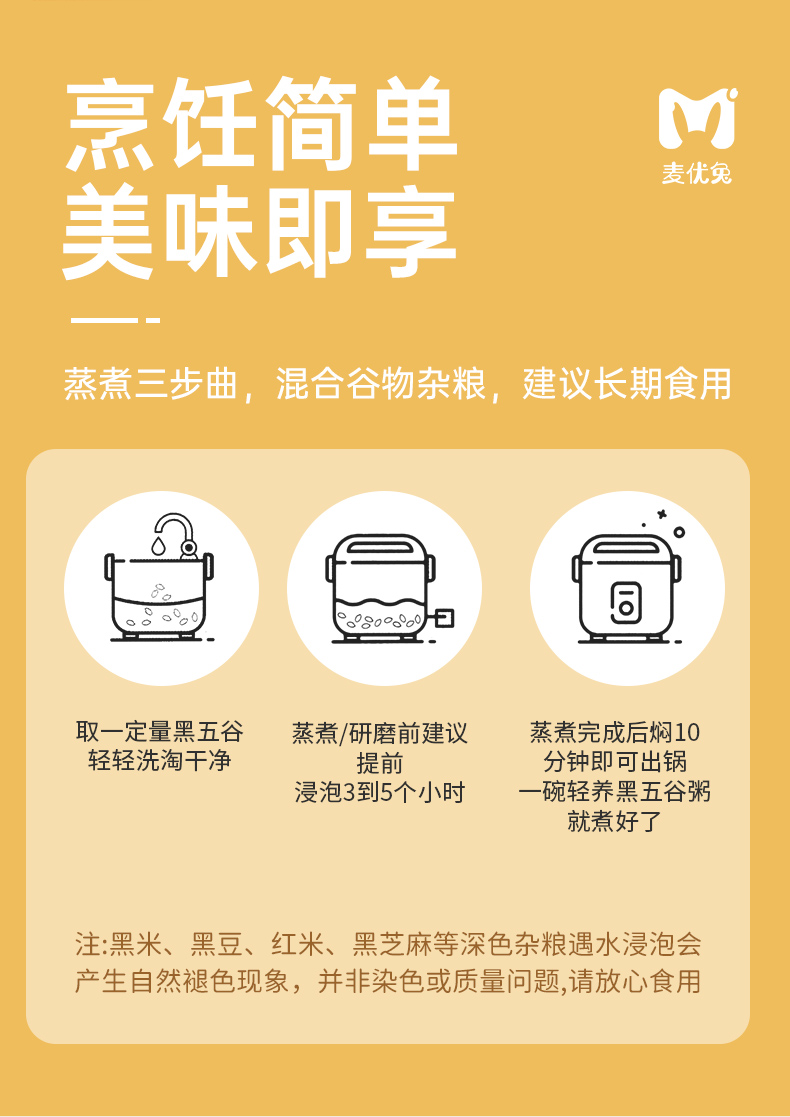 烹饪简单
美味即享

麦优兔

蒸煮三步曲，混合谷物杂粮，建议长期食用

取一定量黑五谷
轻轻洗淘干净

蒸煮/研磨前建议
提前
浸泡3到5个小时

蒸煮完成后焖10
分钟即可出锅
一碗轻养黑五谷粥
就煮好了

注:黑米、黑豆、红米、黑芝麻等深色杂粮遇水浸泡会产生自然褪色现象，并非染色或质量问题,请放心食用