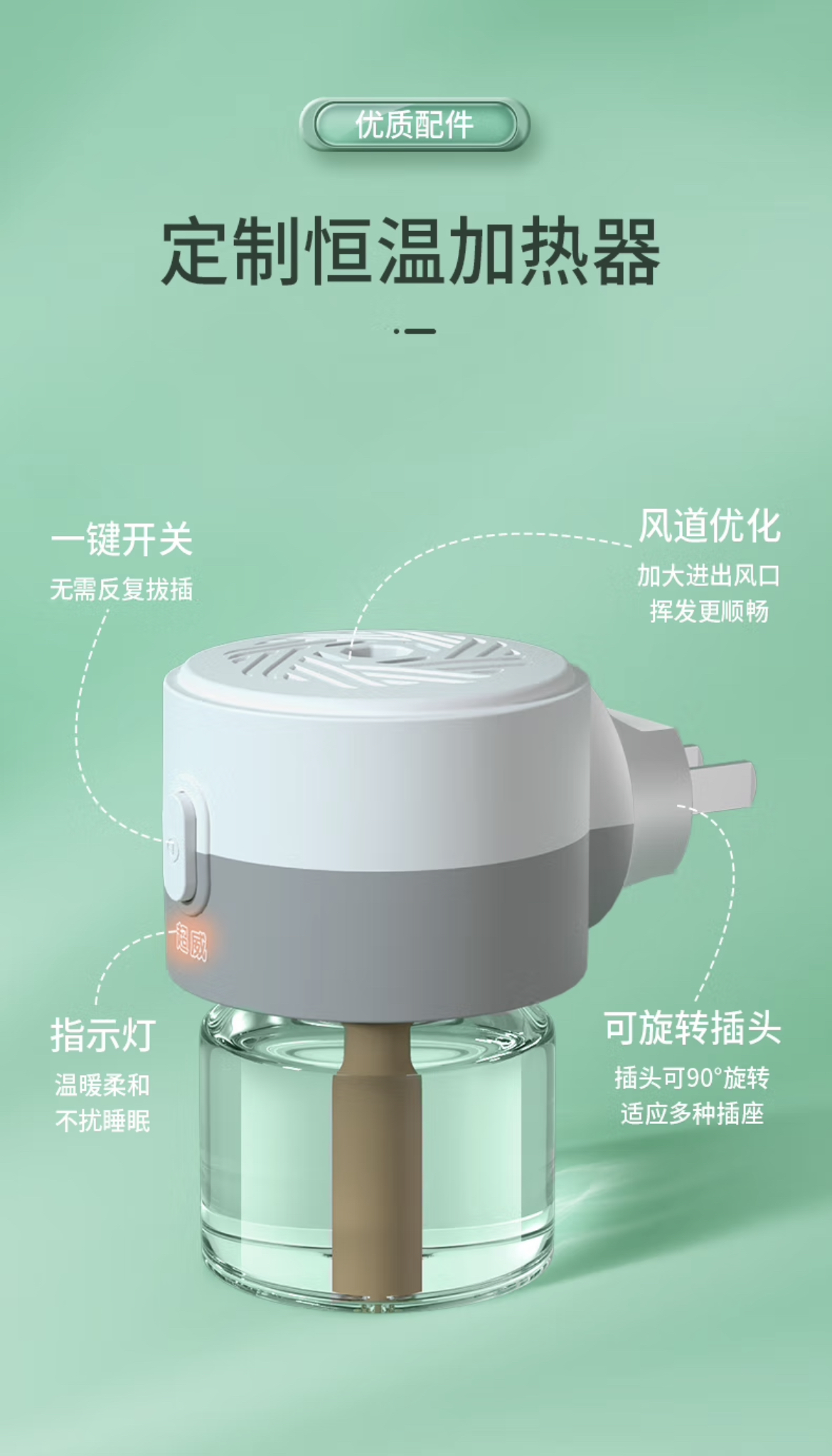 优质配件

定制恒温加热器

一键开关
无需反复拔插

风道优化
加大进出风口
挥发更顺畅

超威

指示灯
温暖柔和
不扰睡眠

可旋转插头
插头可90°旋转
适应多种插座