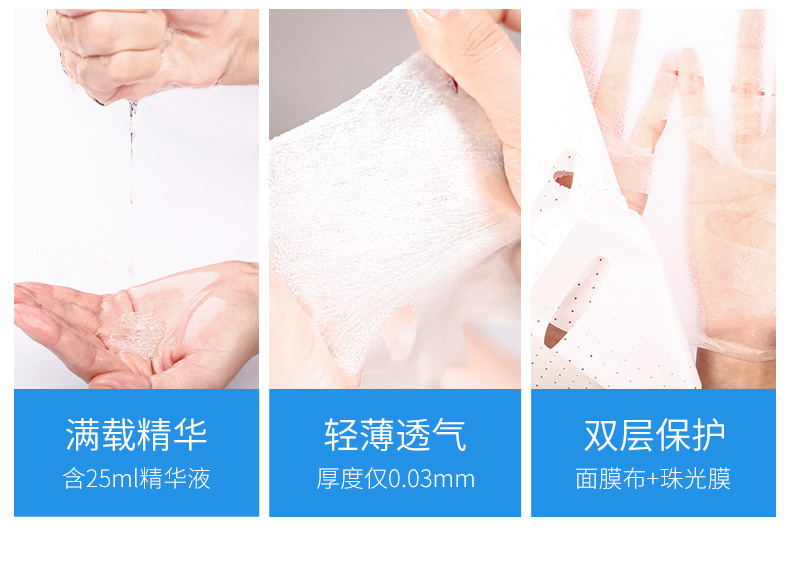 满载精华
含25ml精华液

轻薄透气
厚度仅0.03mm

双层保护
面膜布+珠光膜