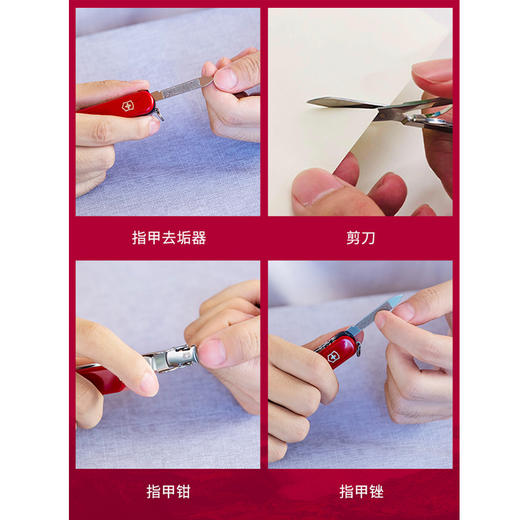 指甲去垢器

剪刀

指甲钳

指甲锉