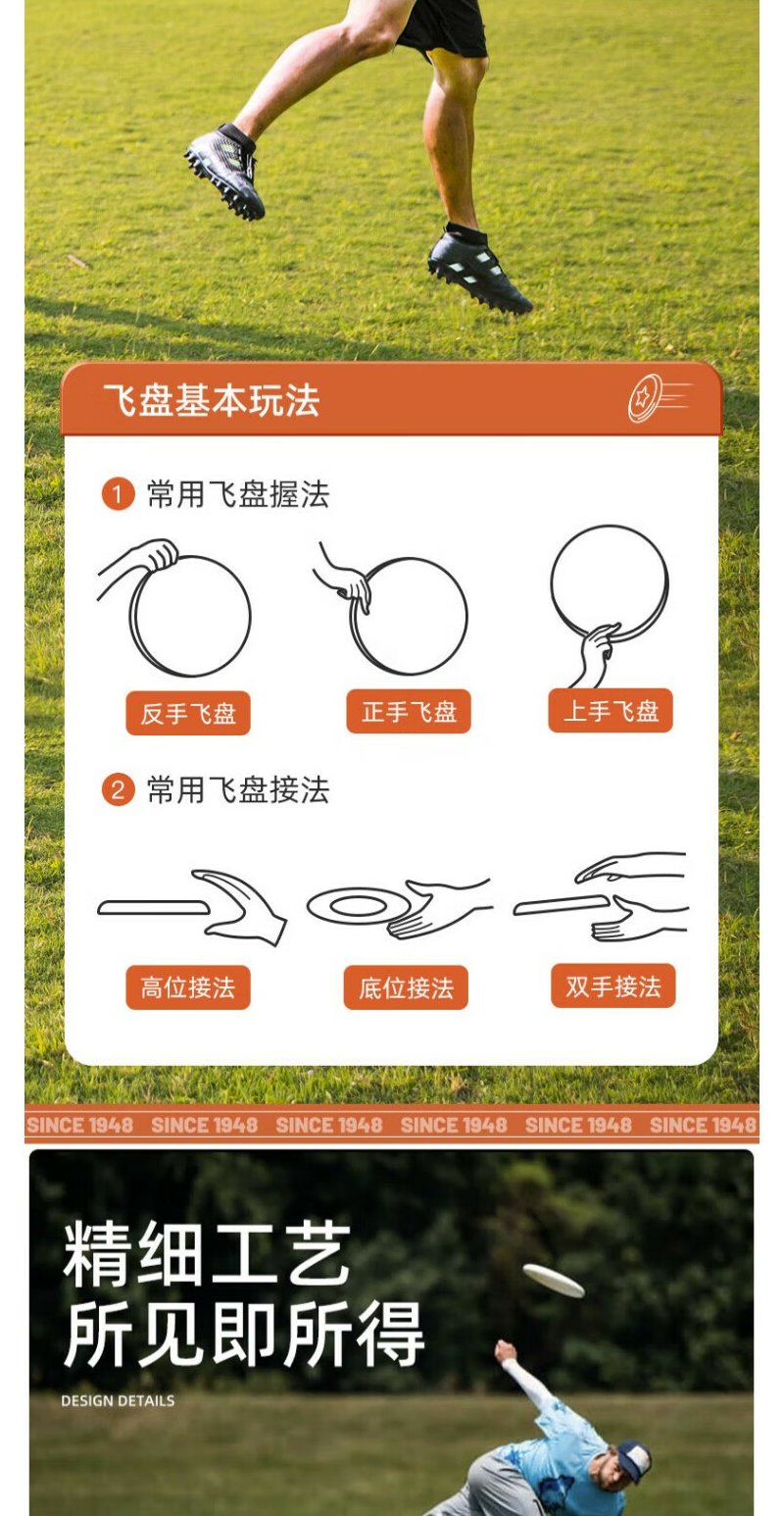 飞盘基本玩法

1 常用飞盘握法

反手飞盘

正手飞盘

上手飞盘

2 常用飞盘接法

高位接法

底位接法

双手接法

SINCE 1948 SINCE 1948 SINCE 1948 SINCE 1948 SINCE 1948 SINCE 1948

精细工艺
所见即所得

DESIGN DETAILS