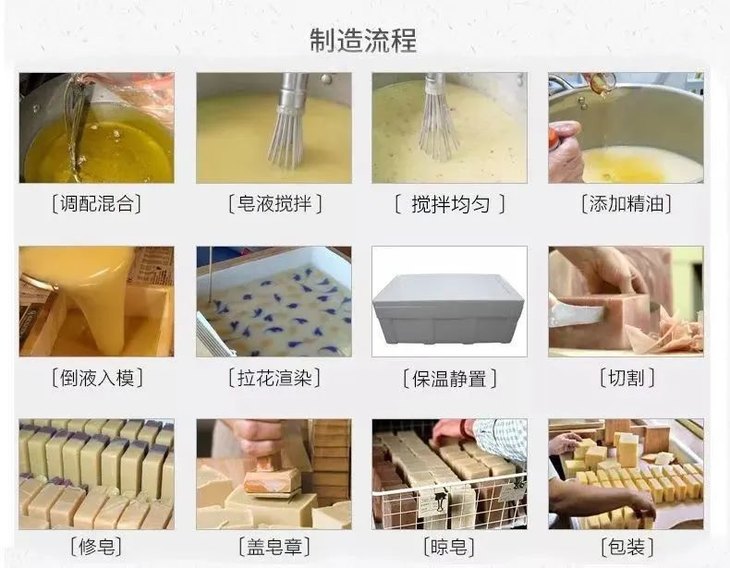 制造流程

[调配混合]

[皂液搅拌]

[ 搅拌均匀 ]

[添加精油]

[倒液入模]

[拉花渲染]

[保温静置]

[切割]

[修皂]

[盖皂章]

[晾皂]

[包装]