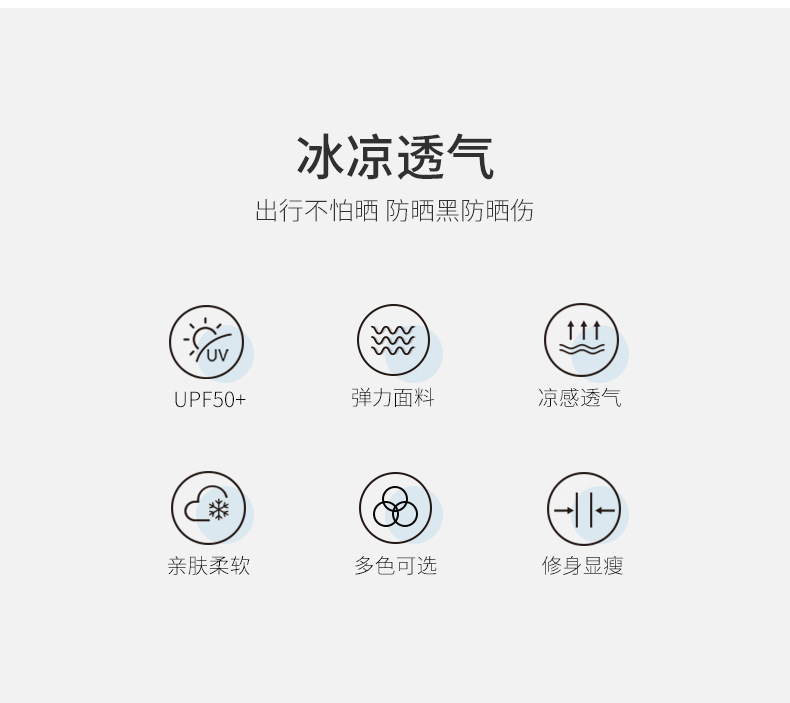 冰凉透气

出行不怕晒 防晒黑防晒伤

UV

UPF50+

弹力面料

凉感透气

亲肤柔软

多色可选

修身显瘦