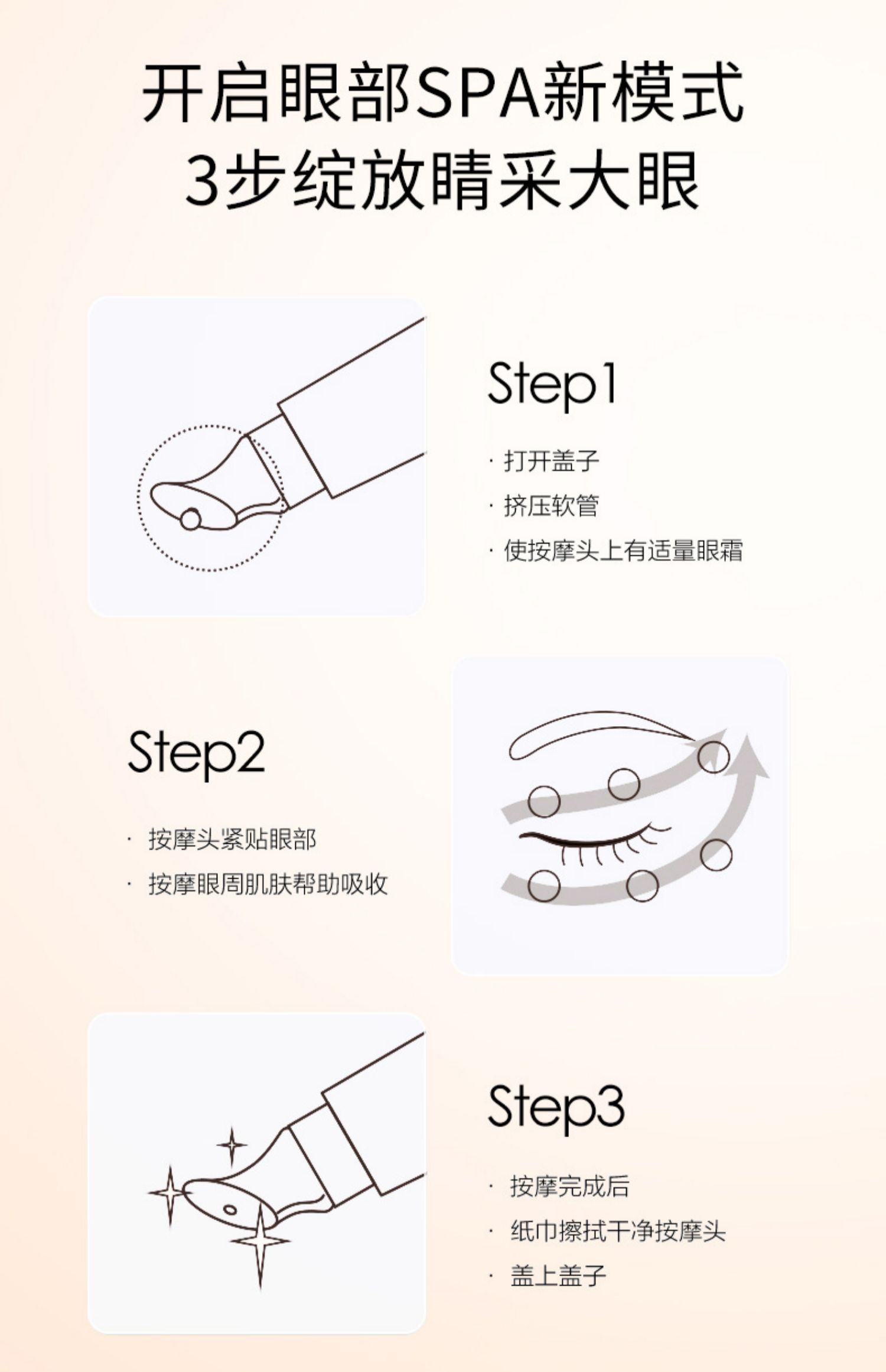 开启眼部SPA新模式
3步绽放睛采大眼

Step1

· 打开盖子
· 挤压软管
· 使按摩头上有适量眼霜

Step2

· 按摩头紧贴眼部
· 按摩眼周肌肤帮助吸收

Step3

· 按摩完成后
· 纸巾擦拭干净按摩头
· 盖上盖子