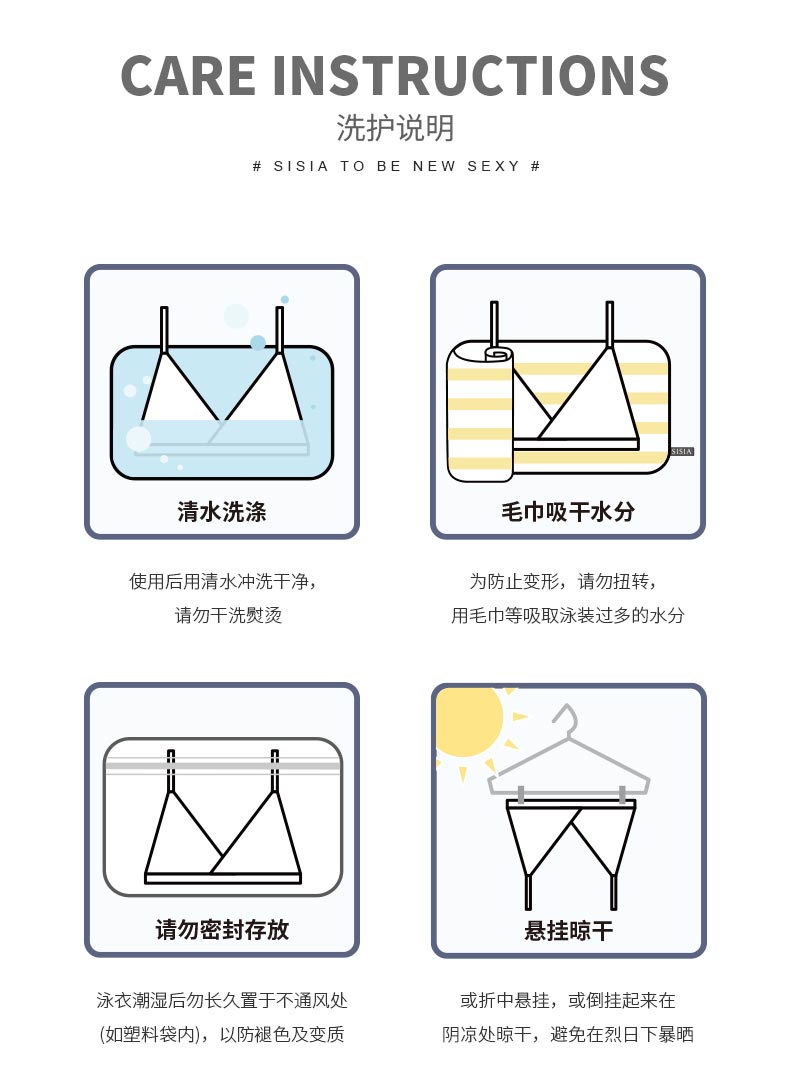 CARE INSTRUCTIONS

洗护说明

# SISIA TO BE NEW SEXY #

清水洗涤

使用后用清水冲洗干净，
请勿干洗熨烫

SISIA

毛巾吸干水分

为防止变形，请勿扭转，
用毛巾等吸取泳装过多的水分

请勿密封存放

泳衣潮湿后勿长久置于不通风处
(如塑料袋内)，以防褪色及变质

悬挂晾干

或折中悬挂，或倒挂起来在
阴凉处晾干，避免在烈日下暴晒