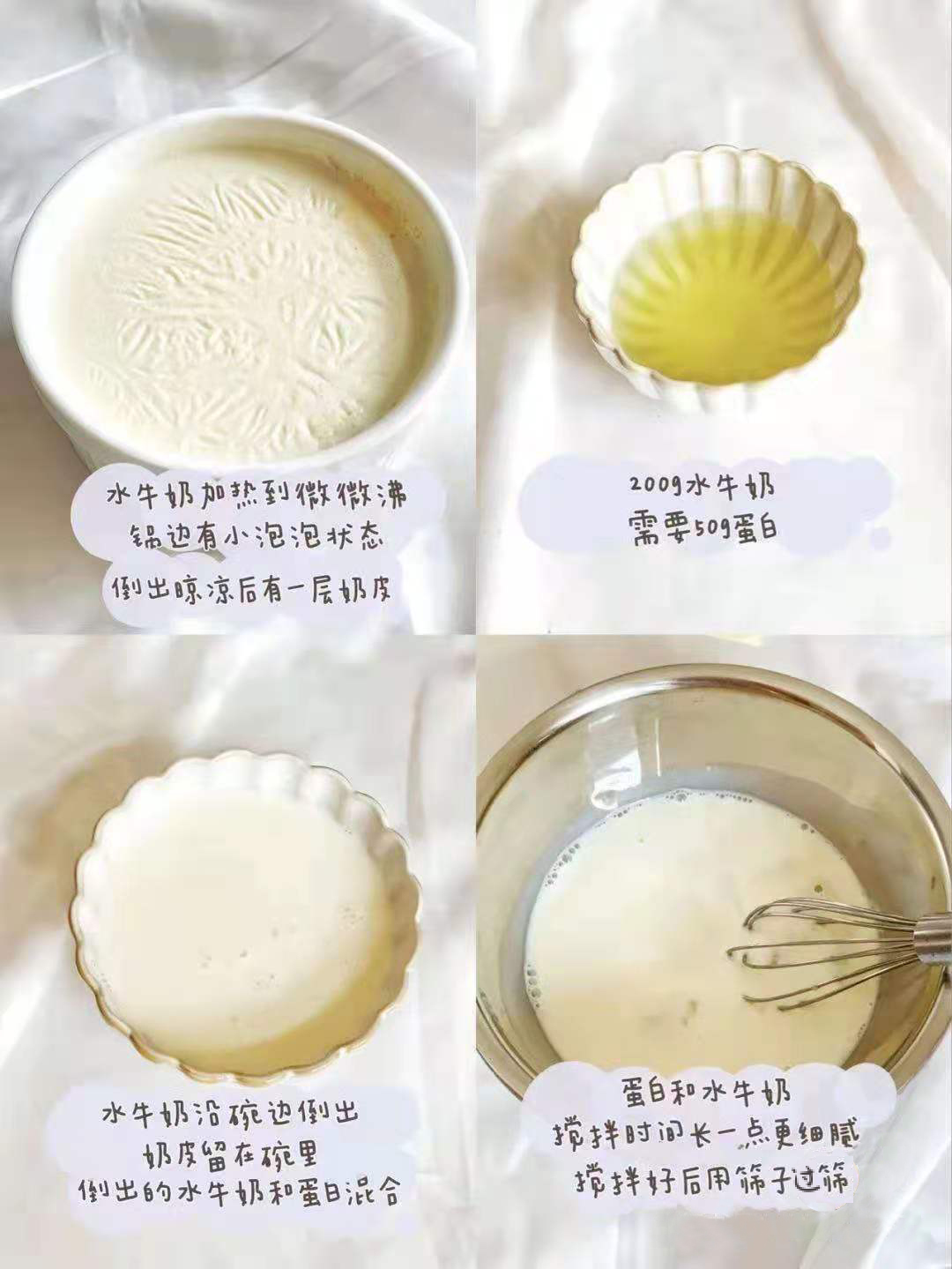 水牛奶加热到微微沸
锅边有小泡泡状态
倒出晾凉后有一层奶皮

200g水牛奶
需要50g蛋白

水牛奶沿碗边倒出
奶皮留在碗里
倒出的水牛奶和蛋白混合

蛋白和水牛奶
搅拌时间长一点更细腻
搅拌好后用筛子过筛