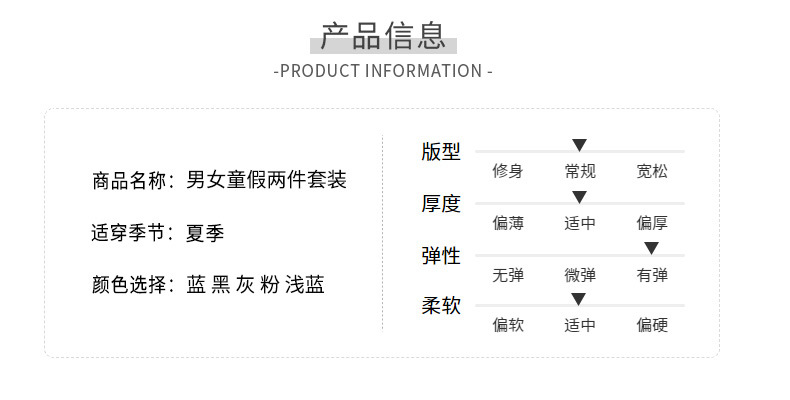 产品信息
-PRODUCT INFORMATION -

商品名称：男女童假两件套装

适穿季节：夏季

颜色选择：蓝 黑 灰 粉 浅蓝

版型
修身 常规 宽松

厚度
偏薄 适中 偏厚

弹性
无弹 微弹 有弹

柔软
偏软 适中 偏硬