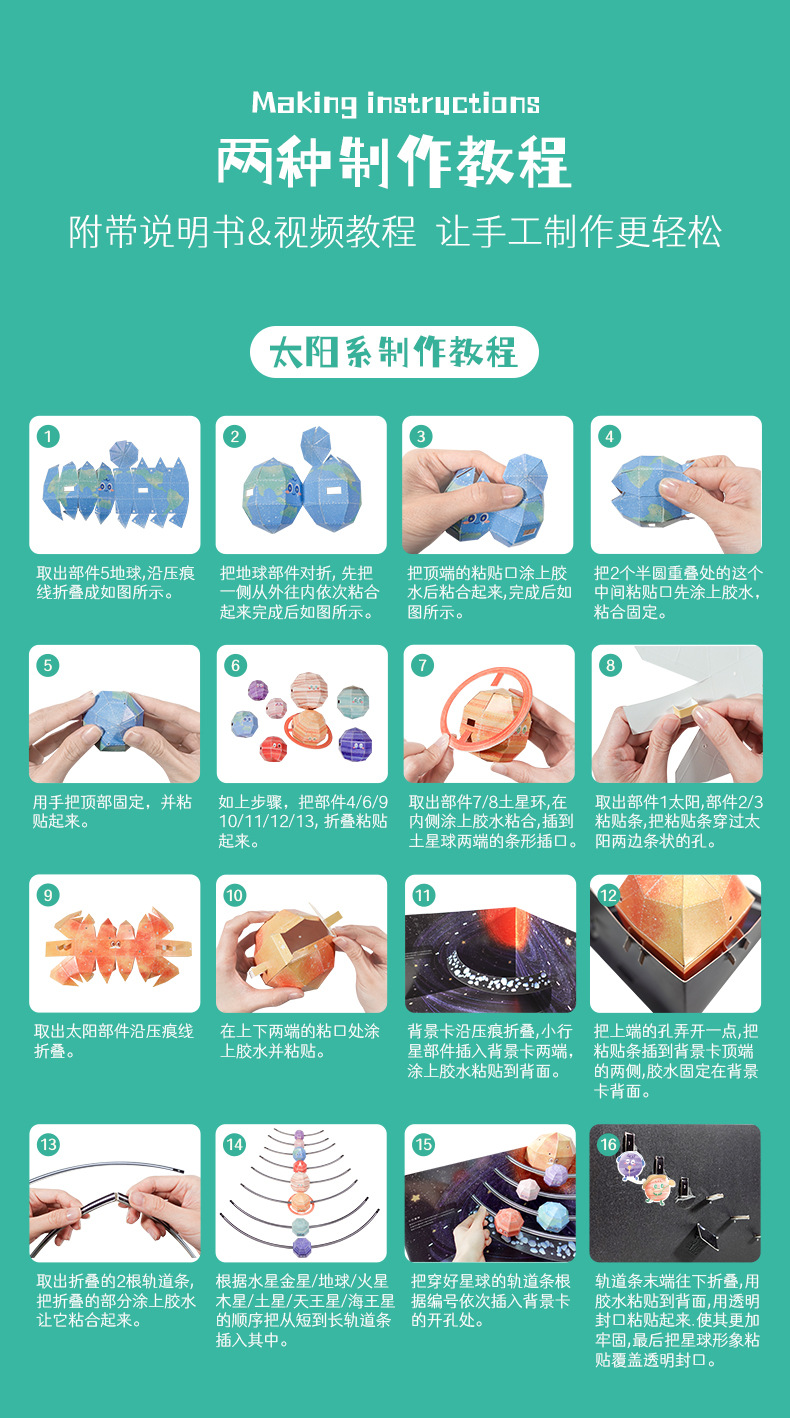 Making instructions

两种制作教程

附带说明书&视频教程 让手工制作更轻松

太阳系制作教程

1

取出部件5地球,沿压痕线折叠成如图所示。

2

把地球部件对折, 先把一侧从外往内依次粘合起来完成后如图所示。

3

把顶端的粘贴口涂上胶水后粘合起来,完成后如图所示。

4

把2个半圆重叠处的这个中间粘贴口先涂上胶水,粘合固定。

5

用手把顶部固定，并粘贴起来。

6

如上步骤，把部件4/6/9 10/11/12/13, 折叠粘贴起来。

7

取出部件7/8土星环,在内侧涂上胶水粘合,插到土星球两端的条形插口。

8

取出部件1太阳,部件2/3粘贴条,把粘贴条穿过太阳两边条状的孔。

9

取出太阳部件沿压痕线折叠。

10

在上下两端的粘口处涂上胶水并粘贴。

11

背景卡沿压痕折叠,小行星部件插入背景卡两端,涂上胶水粘贴到背面。

12

把上端的孔弄开一点,把粘贴条插到背景卡顶端的两侧,胶水固定在背景卡背面。

13

取出折叠的2根轨道条,把折叠的部分涂上胶水让它粘合起来。

14

根据水星金星/地球/火星木星/土星/天王星/海王星的顺序把从短到长轨道条插入其中。

15

把穿好星球的轨道条根据编号依次插入背景卡的开孔处。

16

轨道条末端往下折叠,用胶水粘贴到背面,用透明封口粘贴起来.使其更加牢固,最后把星球形象粘贴覆盖透明封口。