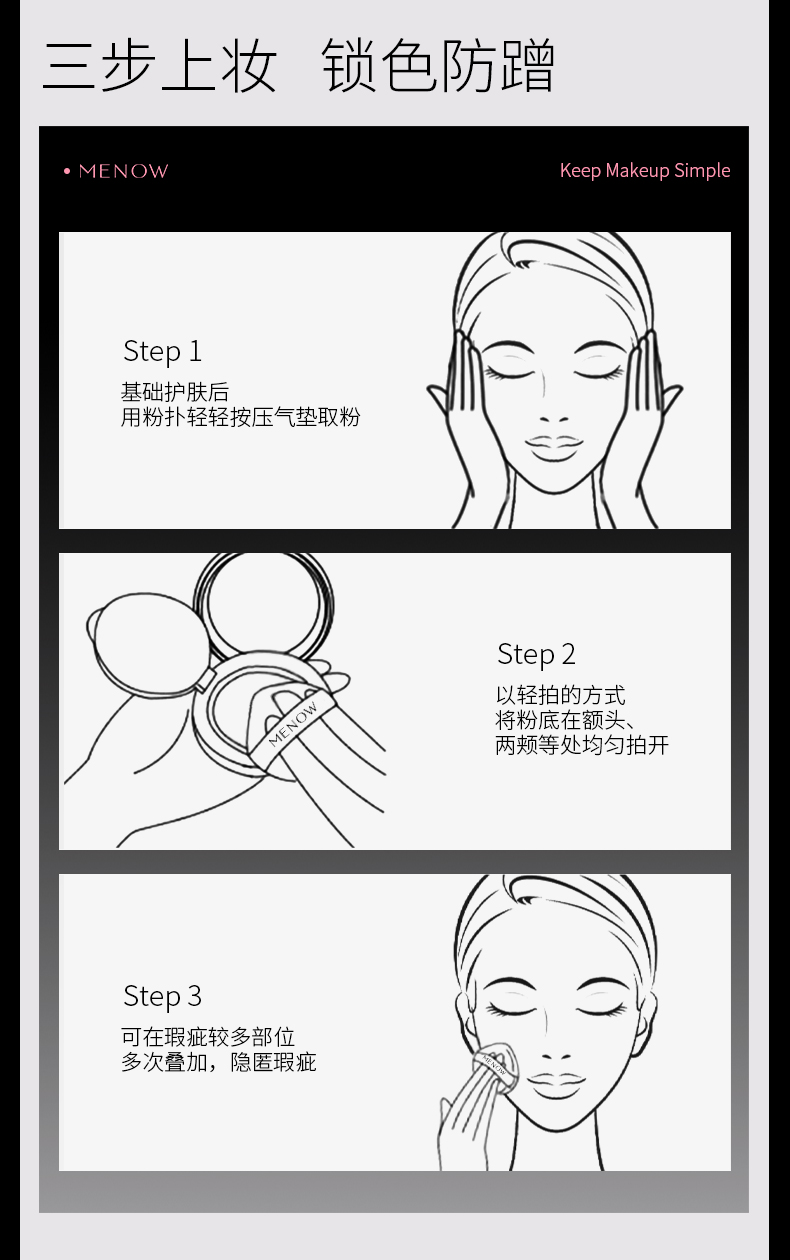 三步上妆 锁色防蹭

• MENOW

Keep Makeup Simple

Step 1

基础护肤后
用粉扑轻轻按压气垫取粉

MENOW

Step 2

以轻拍的方式
将粉底在额头、
两颊等处均匀拍开

Step 3

可在瑕疵较多部位
多次叠加，隐匿瑕疵

MENOW