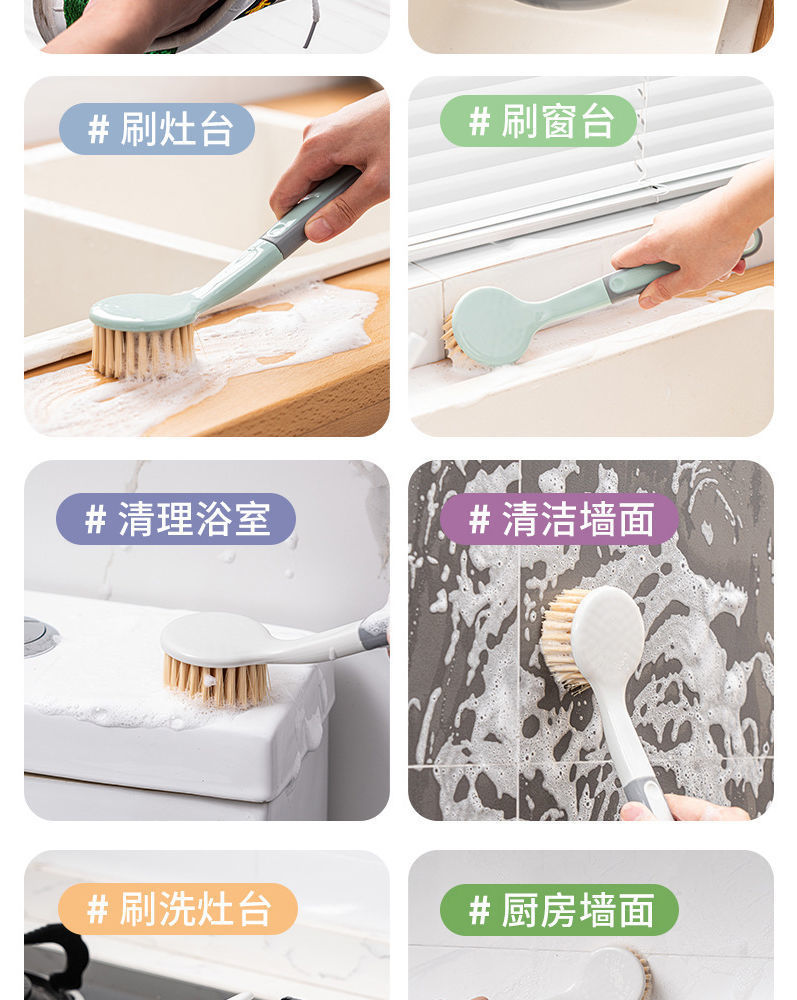 # 刷灶台

# 刷窗台

# 清理浴室

# 清洁墙面

# 刷洗灶台

# 厨房墙面