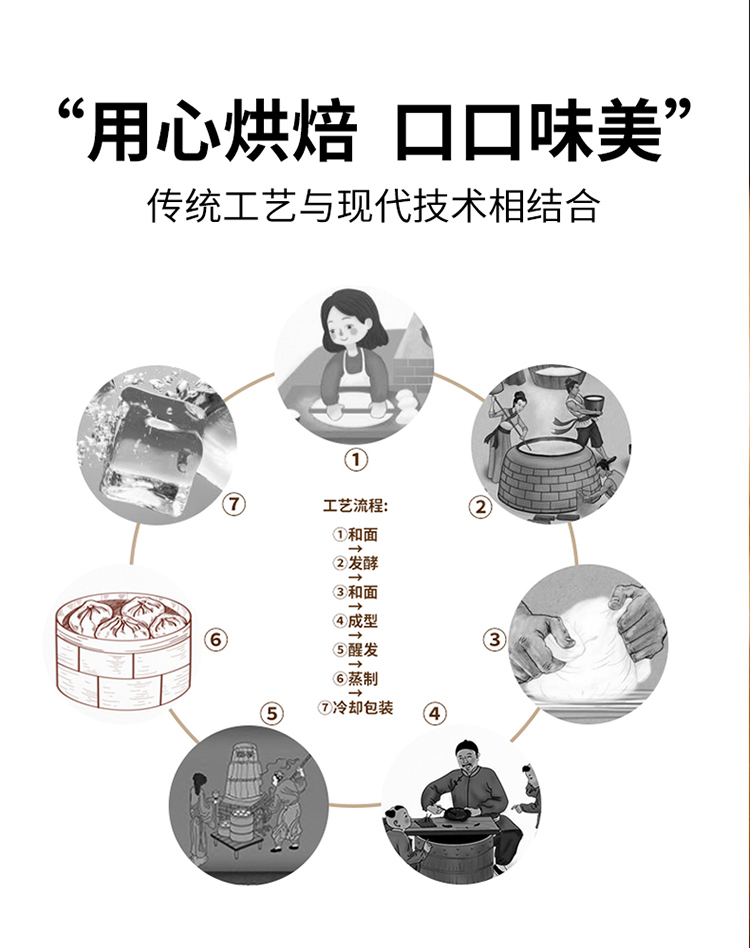 “用心烘焙 口口味美”
传统工艺与现代技术相结合

①

②

③

④

⑤

⑥

⑦

工艺流程:
①和面
→
②发酵
→
③和面
→
④成型
→
⑤醒发
→
⑥蒸制
→
⑦冷却包装