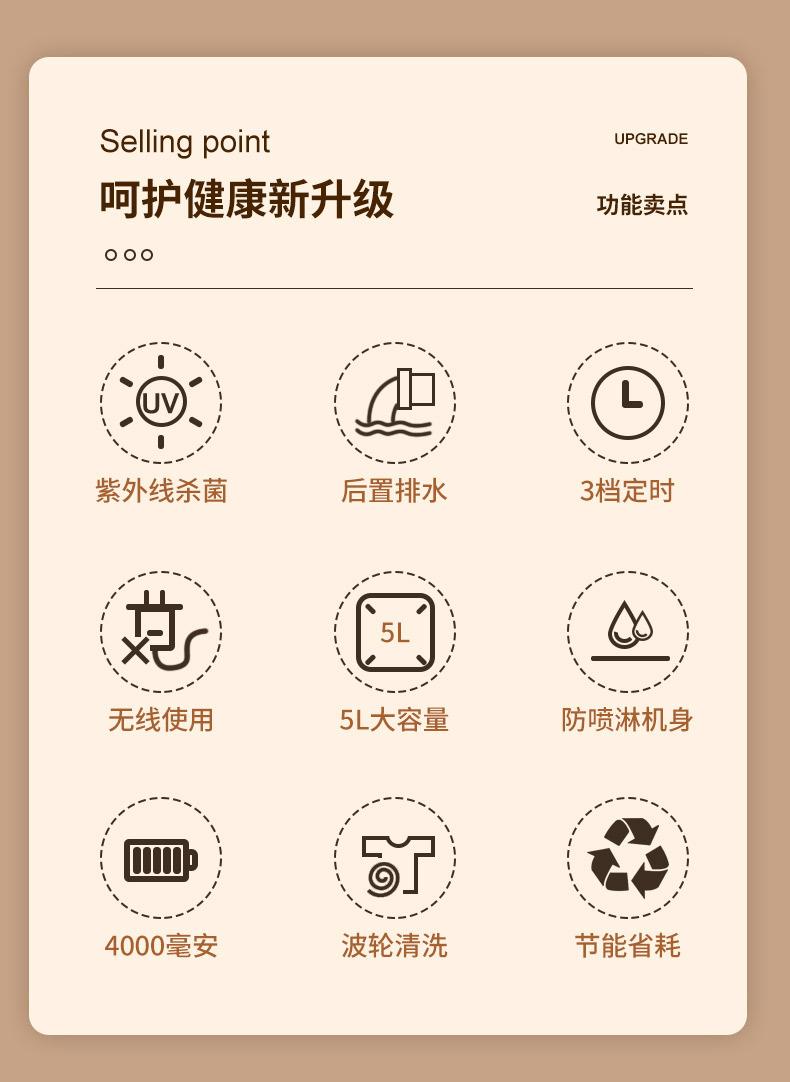 Selling point

UPGRADE

呵护健康新升级

功能卖点

UV

紫外线杀菌

后置排水

3档定时

无线使用

5L

5L大容量

防喷淋机身

4000毫安

波轮清洗

节能省耗