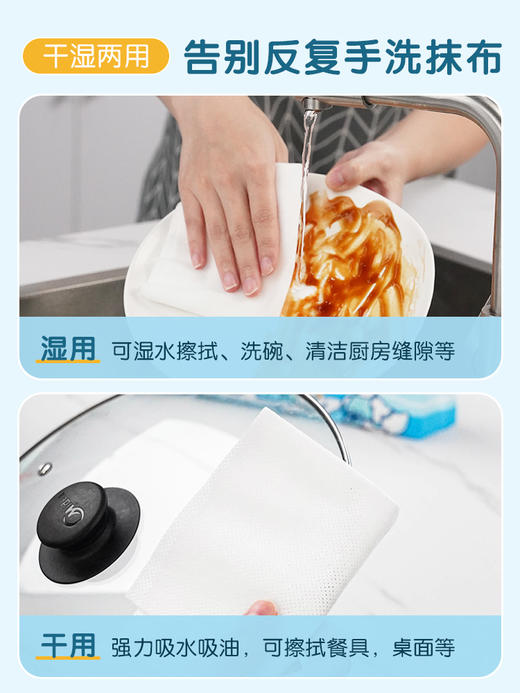 干湿两用 告别反复手洗抹布

湿用 可湿水擦拭、洗碗、清洁厨房缝隙等

干用 强力吸水吸油，可擦拭餐具，桌面等