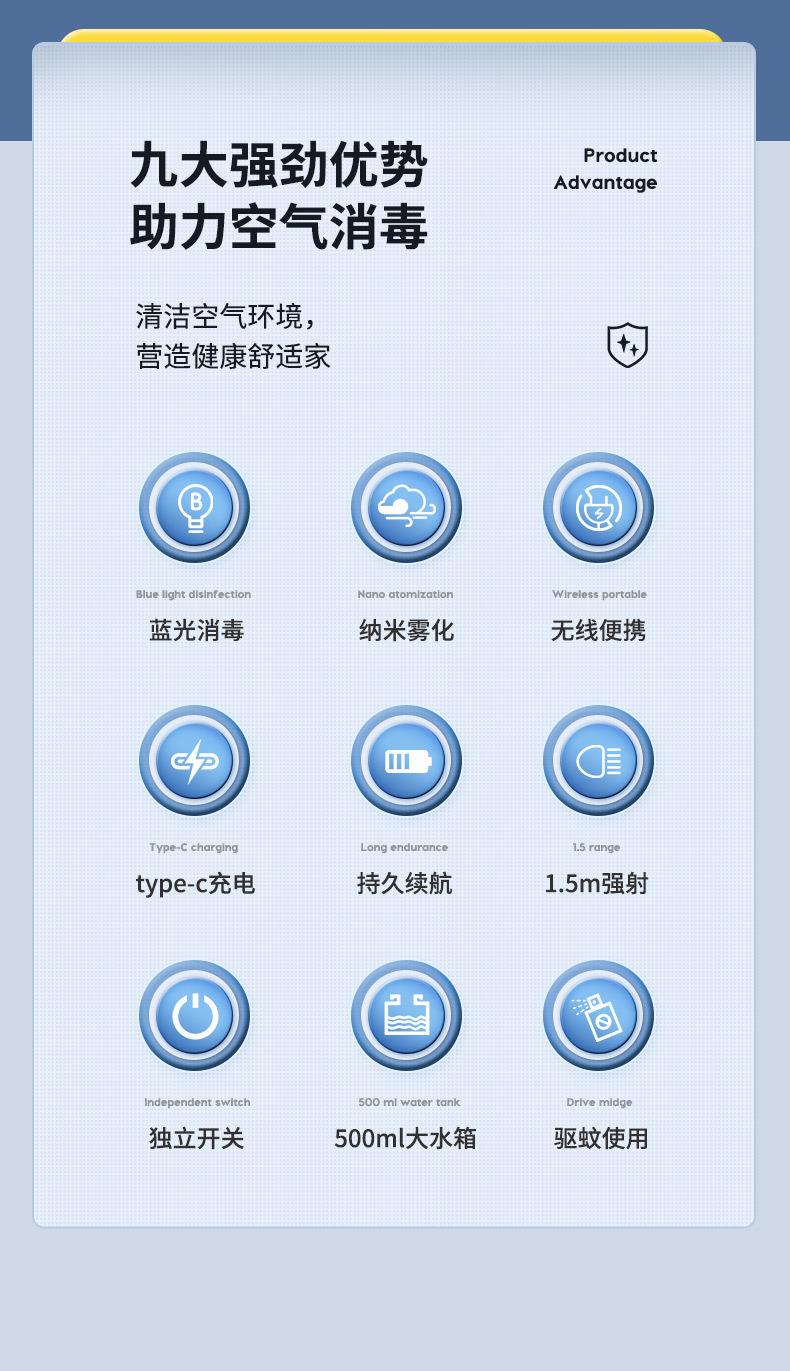 九大强劲优势
助力空气消毒

Product
Advantage

清洁空气环境，
营造健康舒适家

Blue light disinfection
蓝光消毒

Nano atomization
纳米雾化

Wireless portable
无线便携

Type-C charging
type-c充电

Long endurance
持久续航

1.5 range
1.5m强射

Independent switch
独立开关

500 ml water tank
500ml大水箱

Drive midge
驱蚊使用