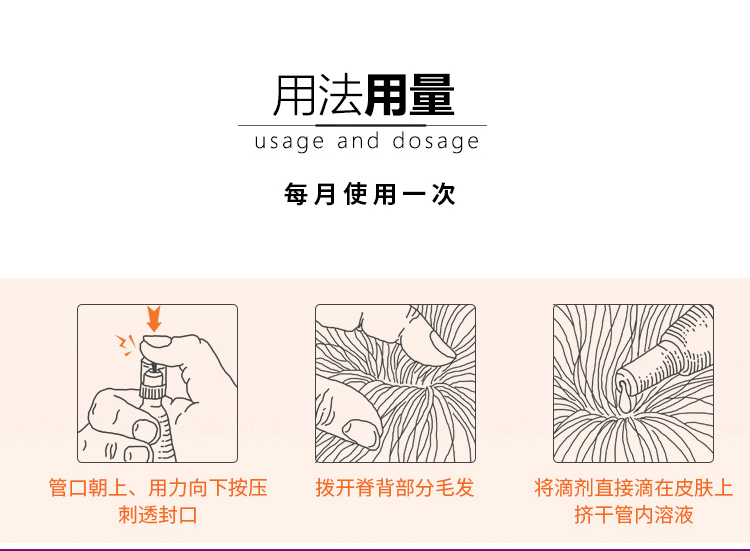 用法用量

usage and dosage

每月使用一次

管口朝上、用力向下按压刺透封口

拨开脊背部分毛发

将滴剂直接滴在皮肤上挤干管内溶液