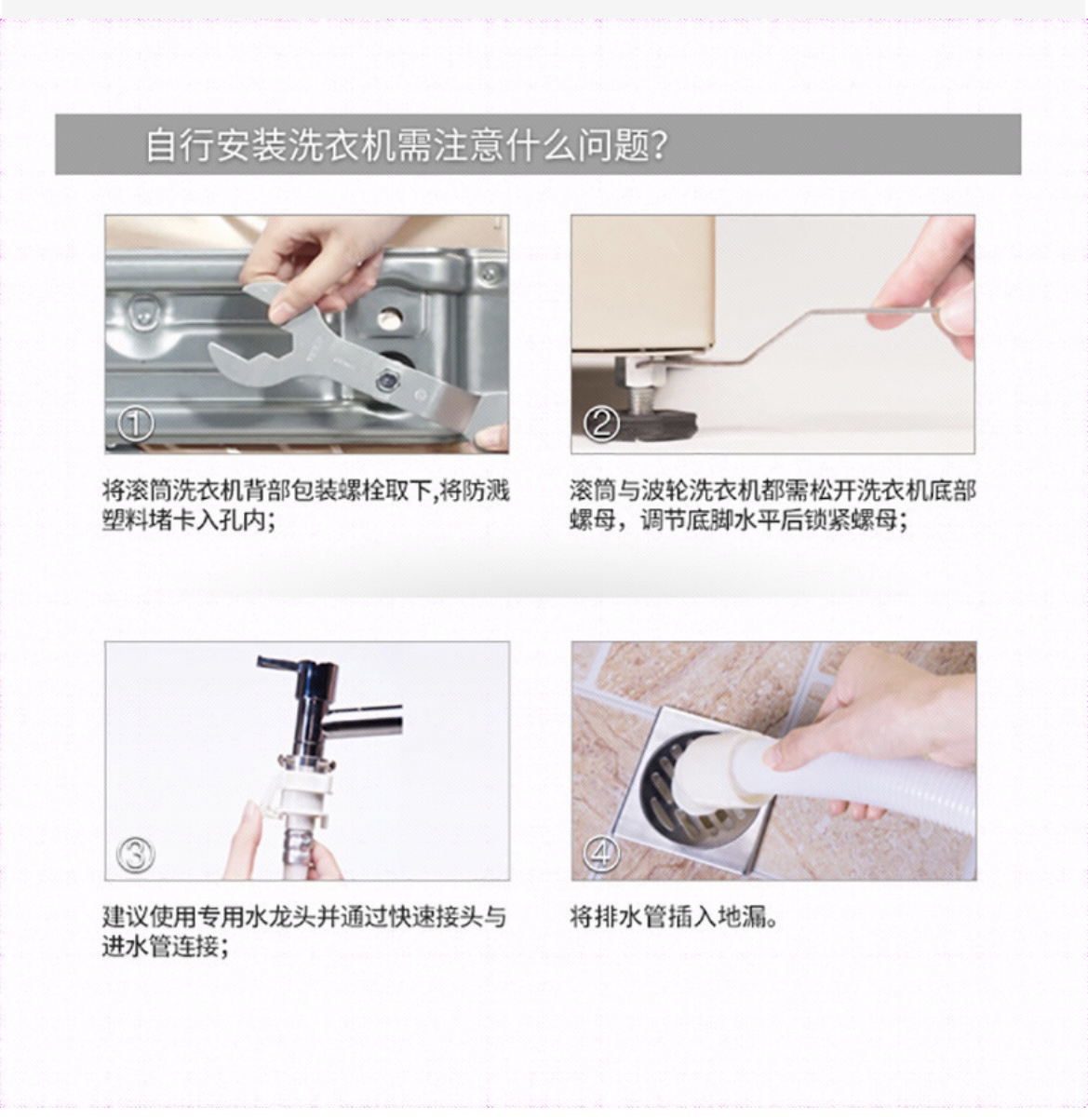 自行安装洗衣机需注意什么问题?

①

将滚筒洗衣机背部包装螺栓取下,将防溅塑料堵卡入孔内;

②

滚筒与波轮洗衣机都需松开洗衣机底部螺母，调节底脚水平后锁紧螺母;

③

建议使用专用水龙头并通过快速接头与进水管连接;

④

将排水管插入地漏。