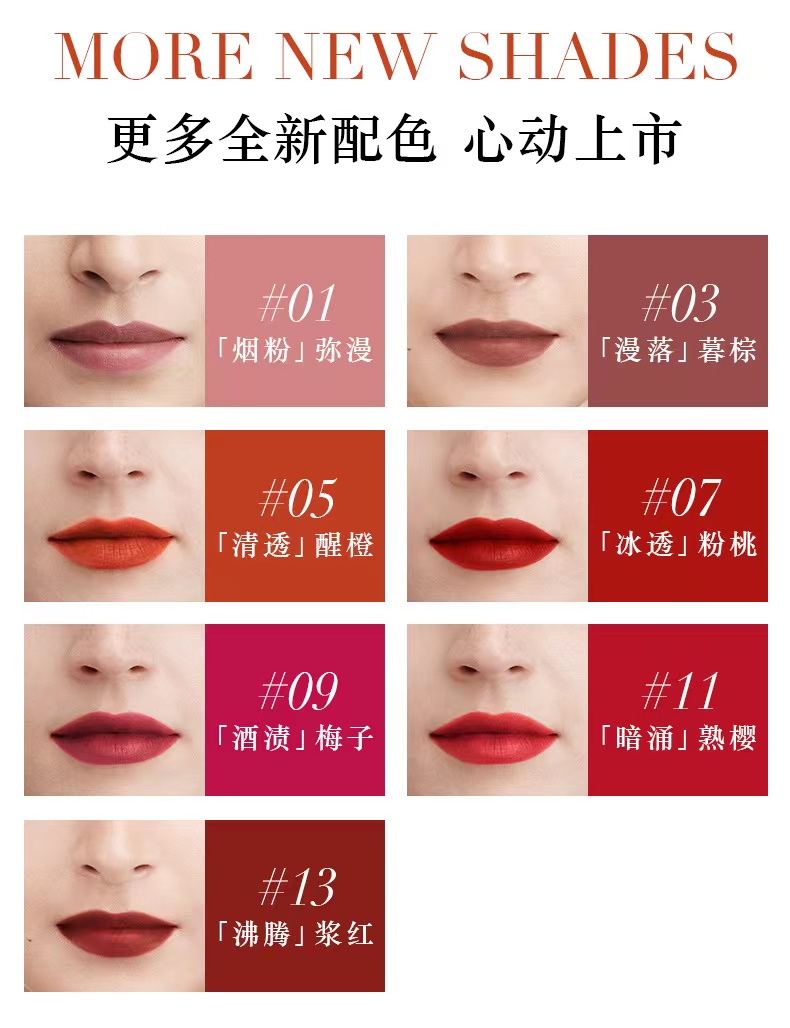 MORE NEW SHADES

更多全新配色 心动上市

#01
「烟粉」弥漫

#03
「漫落」暮棕

#05
「清透」醒橙

#07
「冰透」粉桃

#09
「酒渍」梅子

#11
「暗涌」熟樱

#13
「沸腾」浆红