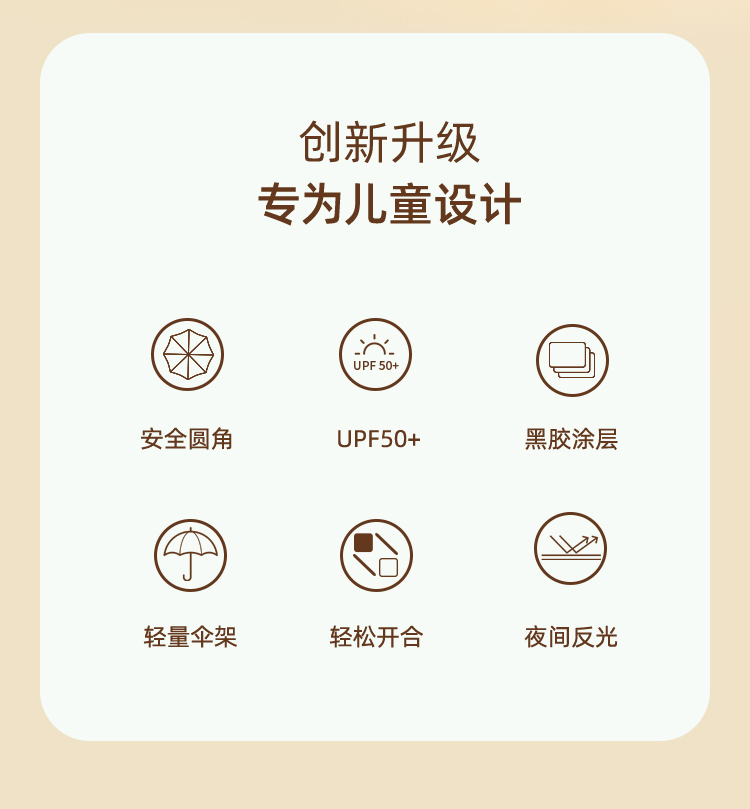 创新升级
专为儿童设计

UPF 50+

安全圆角

UPF50+

黑胶涂层

轻量伞架

轻松开合

夜间反光