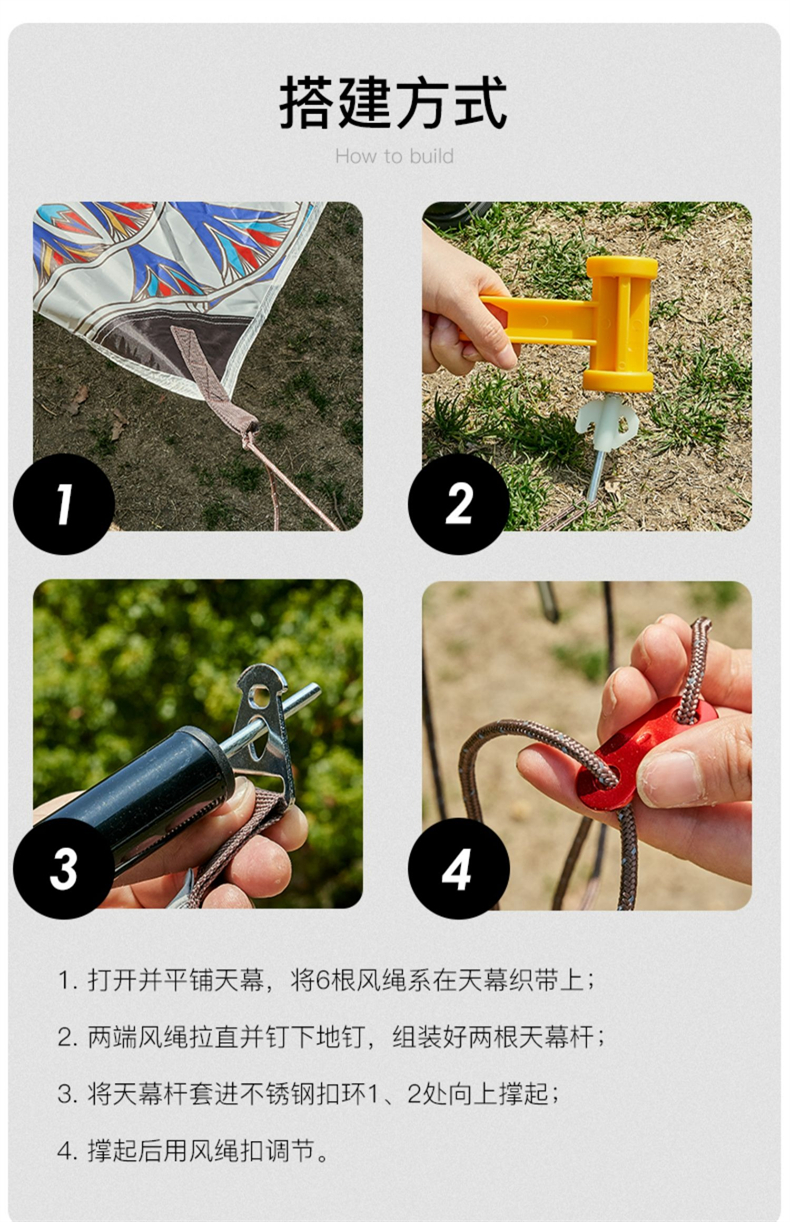 搭建方式

How to build

1

2

3

4

1. 打开并平铺天幕，将6根风绳系在天幕织带上；

2. 两端风绳拉直并钉下地钉，组装好两根天幕杆；

3. 将天幕杆套进不锈钢扣环1、2处向上撑起；

4. 撑起后用风绳扣调节。