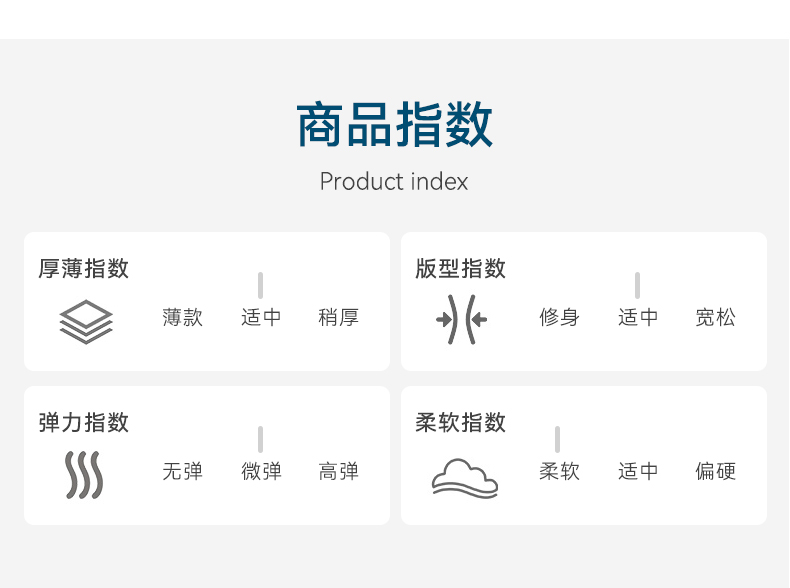 商品指数

Product index

厚薄指数

薄款 适中 稍厚

版型指数

修身 适中 宽松

弹力指数

无弹 微弹 高弹

柔软指数

柔软 适中 偏硬