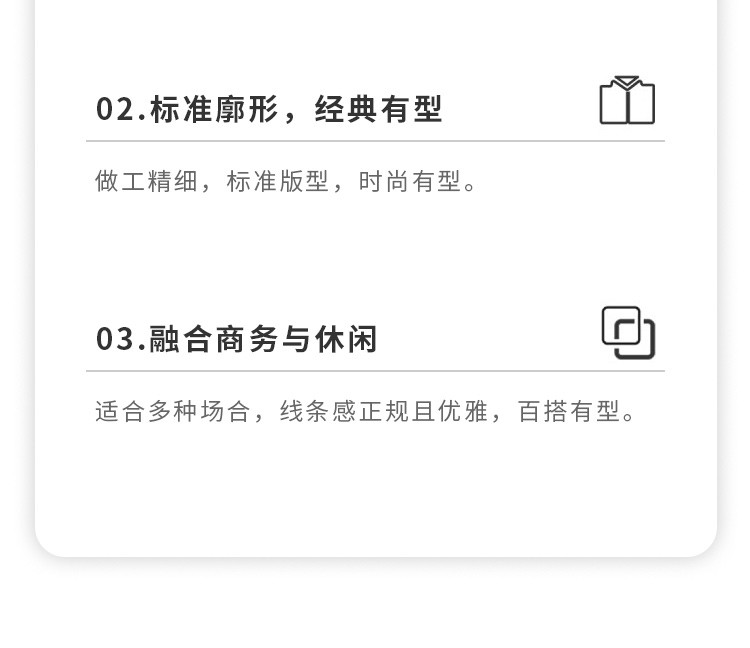 02.标准廓形，经典有型

做工精细，标准版型，时尚有型。

03.融合商务与休闲

适合多种场合，线条感正规且优雅，百搭有型。