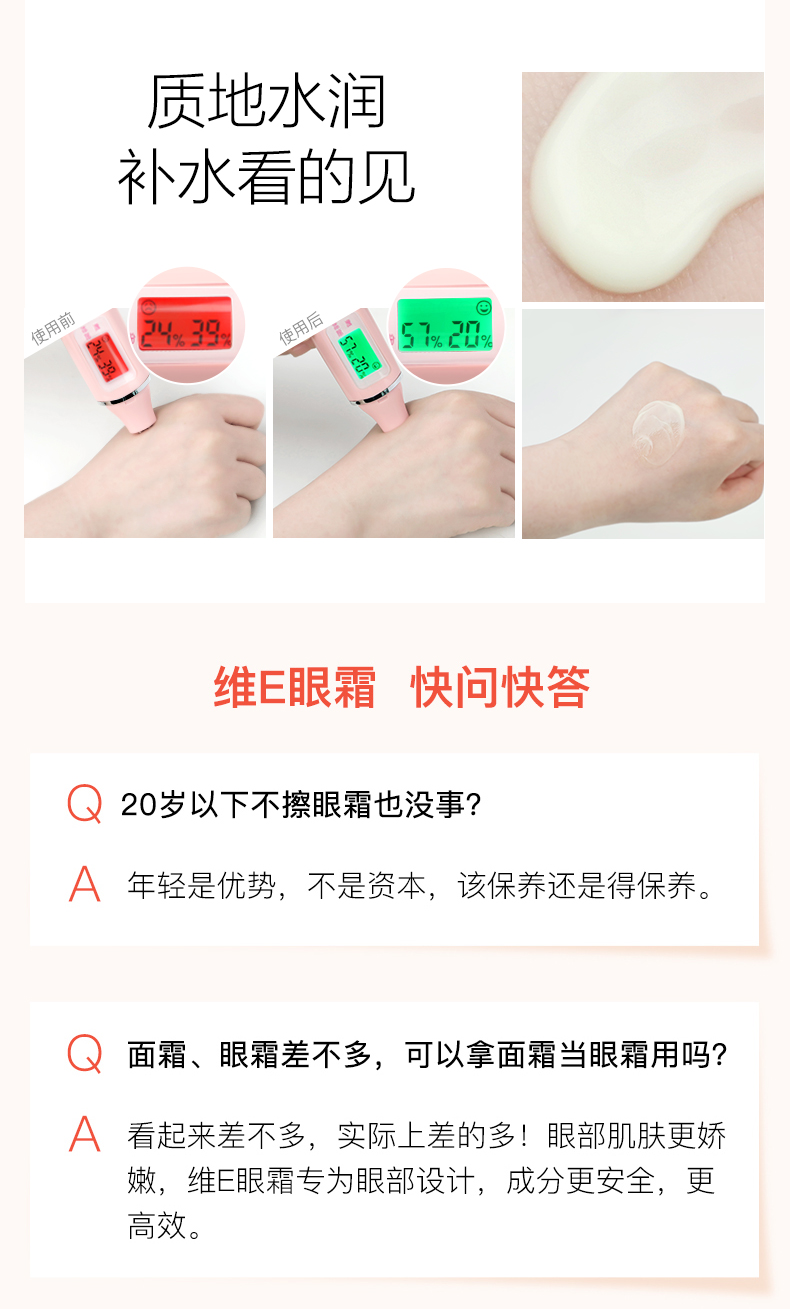 质地水润
补水看的见

使用前
24% 39%
24% 39%

使用后
57% 20%
57% 20%

维E眼霜 快问快答

Q 20岁以下不擦眼霜也没事?

A 年轻是优势，不是资本，该保养还是得保养。

Q 面霜、眼霜差不多，可以拿面霜当眼霜用吗?

A 看起来差不多，实际上差的多！眼部肌肤更娇嫩，维E眼霜专为眼部设计，成分更安全，更高效。