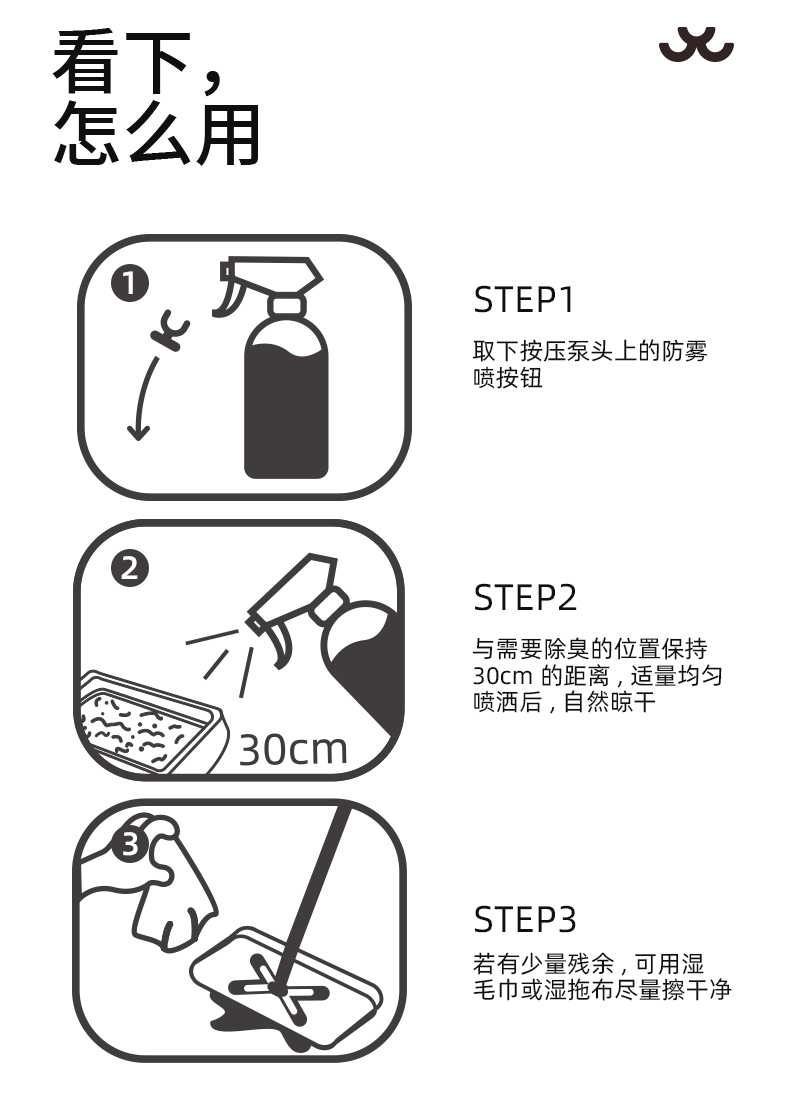 看下，
怎么用

1

STEP1

取下按压泵头上的防雾喷按钮

2

30cm

STEP2

与需要除臭的位置保持30cm 的距离，适量均匀喷洒后，自然晾干

3

STEP3

若有少量残余，可用湿毛巾或湿拖布尽量擦干净