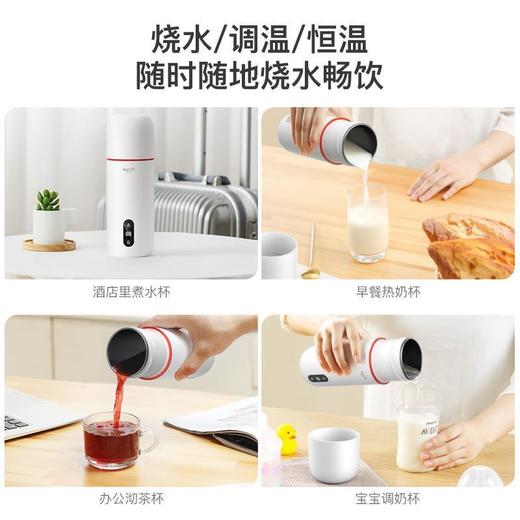 烧水/调温/恒温
随时随地烧水畅饮

酒店里煮水杯

早餐热奶杯

办公沏茶杯

宝宝调奶杯