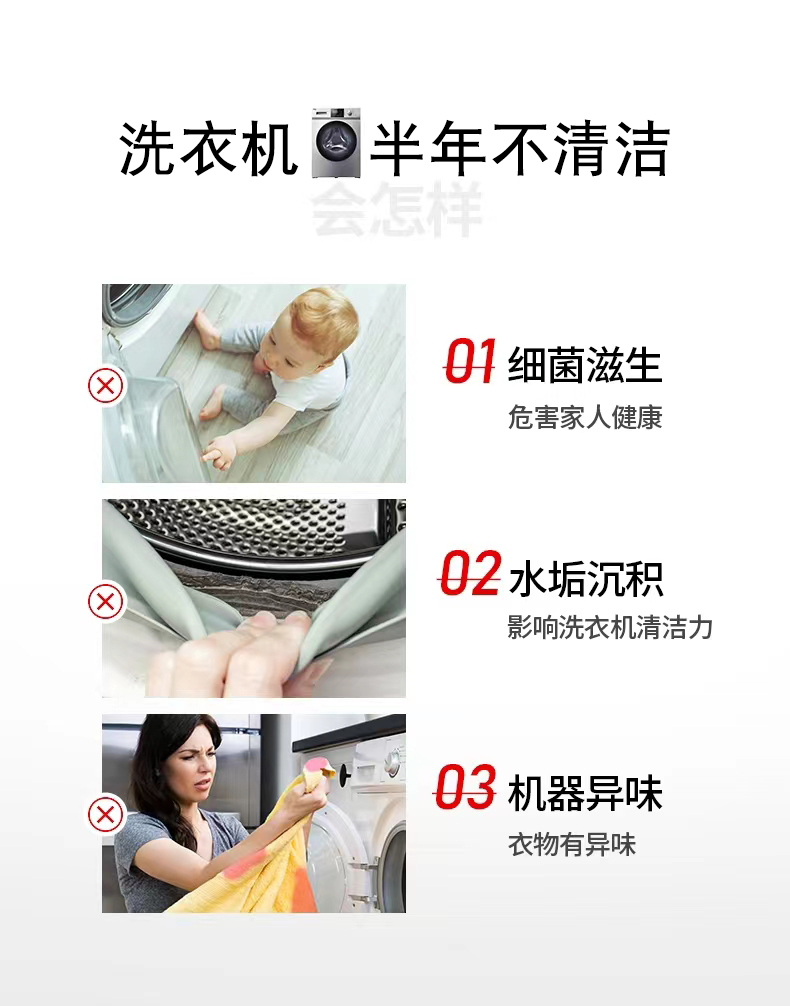 洗衣机半年不清洁
会怎样

01 细菌滋生
危害家人健康

02 水垢沉积
影响洗衣机清洁力

03 机器异味
衣物有异味