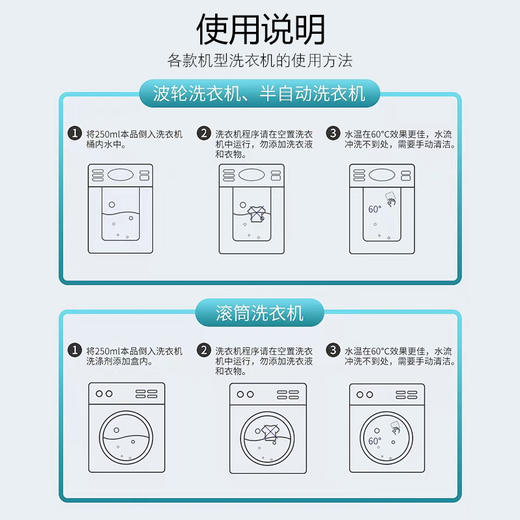 使用说明

各款机型洗衣机的使用方法

波轮洗衣机、半自动洗衣机

1 将250ml本品倒入洗衣机桶内水中。

2 洗衣机程序请在空置洗衣机中运行，勿添加洗衣液和衣物。

3 水温在60°C效果更佳，水流冲洗不到处，需要手动清洁。

60°

滚筒洗衣机

1 将250ml本品倒入洗衣机洗涤剂添加盒内。

2 洗衣机程序请在空置洗衣机中运行，勿添加洗衣液和衣物。

3 水温在60°C效果更佳，水流冲洗不到处，需要手动清洁。

60°