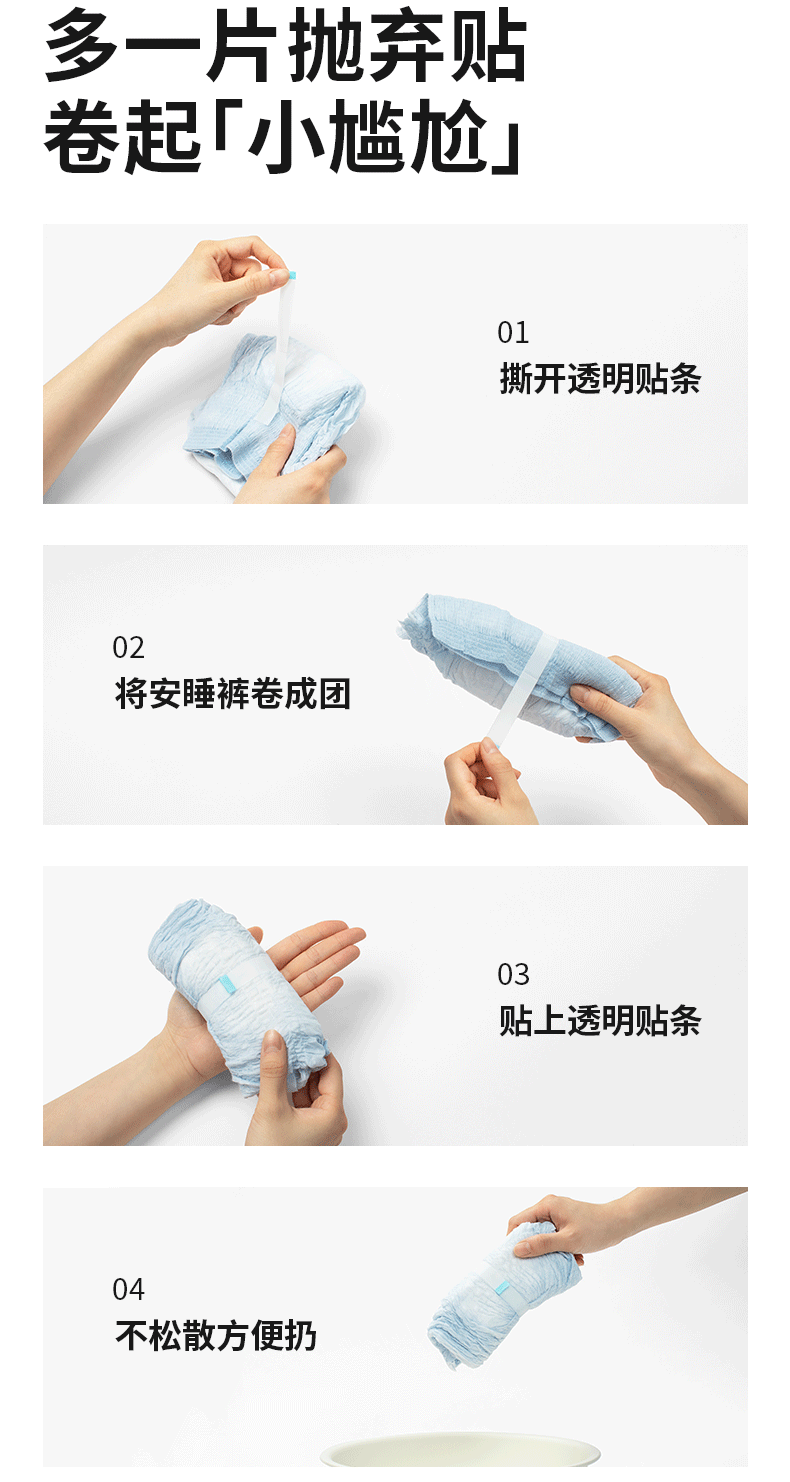 多一片抛弃贴
卷起「小尴尬」

01
撕开透明贴条

02
将安睡裤卷成团

03
贴上透明贴条

04
不松散方便扔