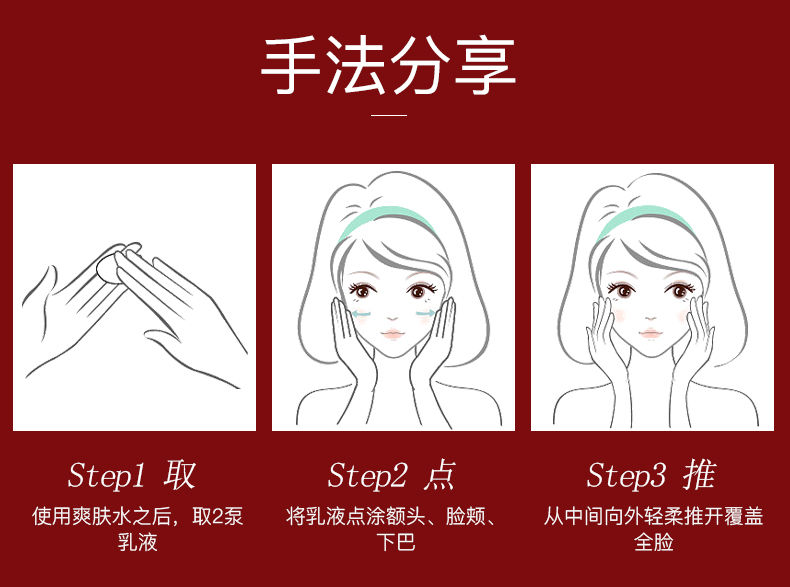 手法分享

Step1 取
使用爽肤水之后，取2泵乳液

Step2 点
将乳液点涂额头、脸颊、下巴

Step3 推
从中间向外轻柔推开覆盖全脸