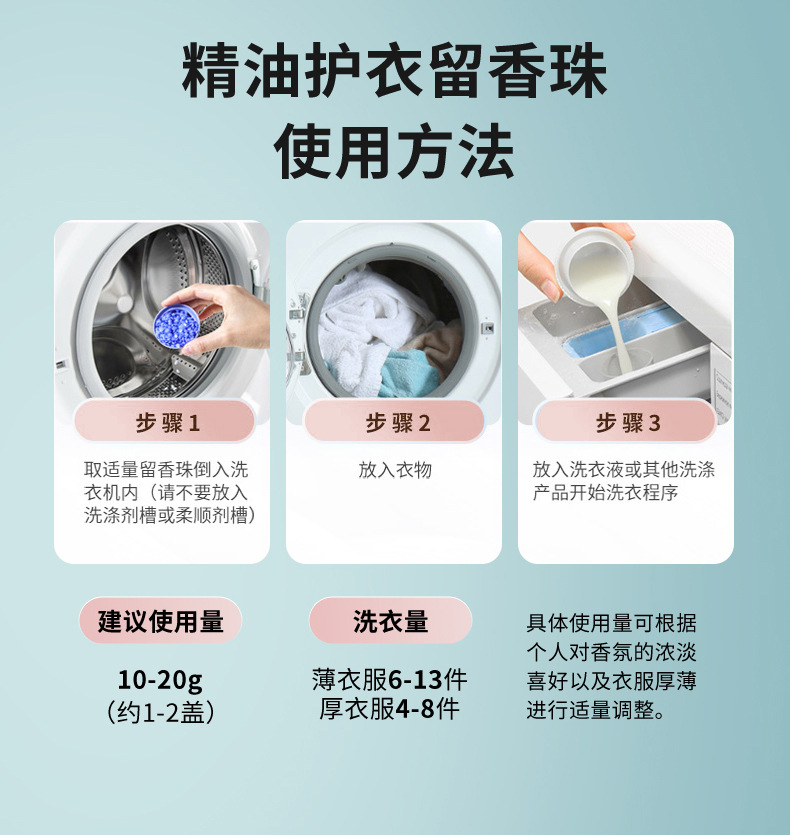 精油护衣留香珠
使用方法

步骤1
取适量留香珠倒入洗衣机内（请不要放入洗涤剂槽或柔顺剂槽）

步骤2
放入衣物

步骤3
放入洗衣液或其他洗涤产品开始洗衣程序

建议使用量
10-20g
（约1-2盖）

洗衣量
薄衣服6-13件
厚衣服4-8件

具体使用量可根据个人对香氛的浓淡喜好以及衣服厚薄进行适量调整。