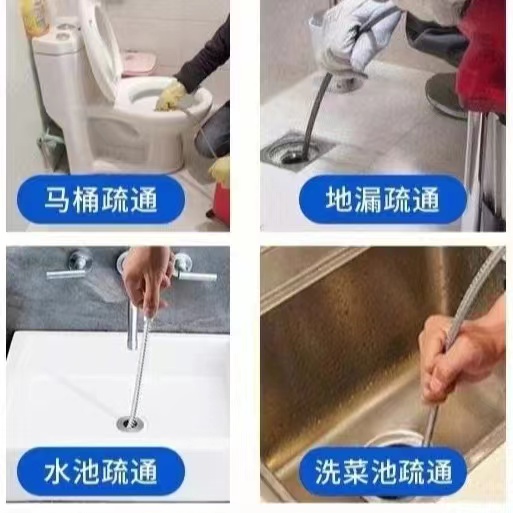 马桶疏通

地漏疏通

水池疏通

洗菜池疏通